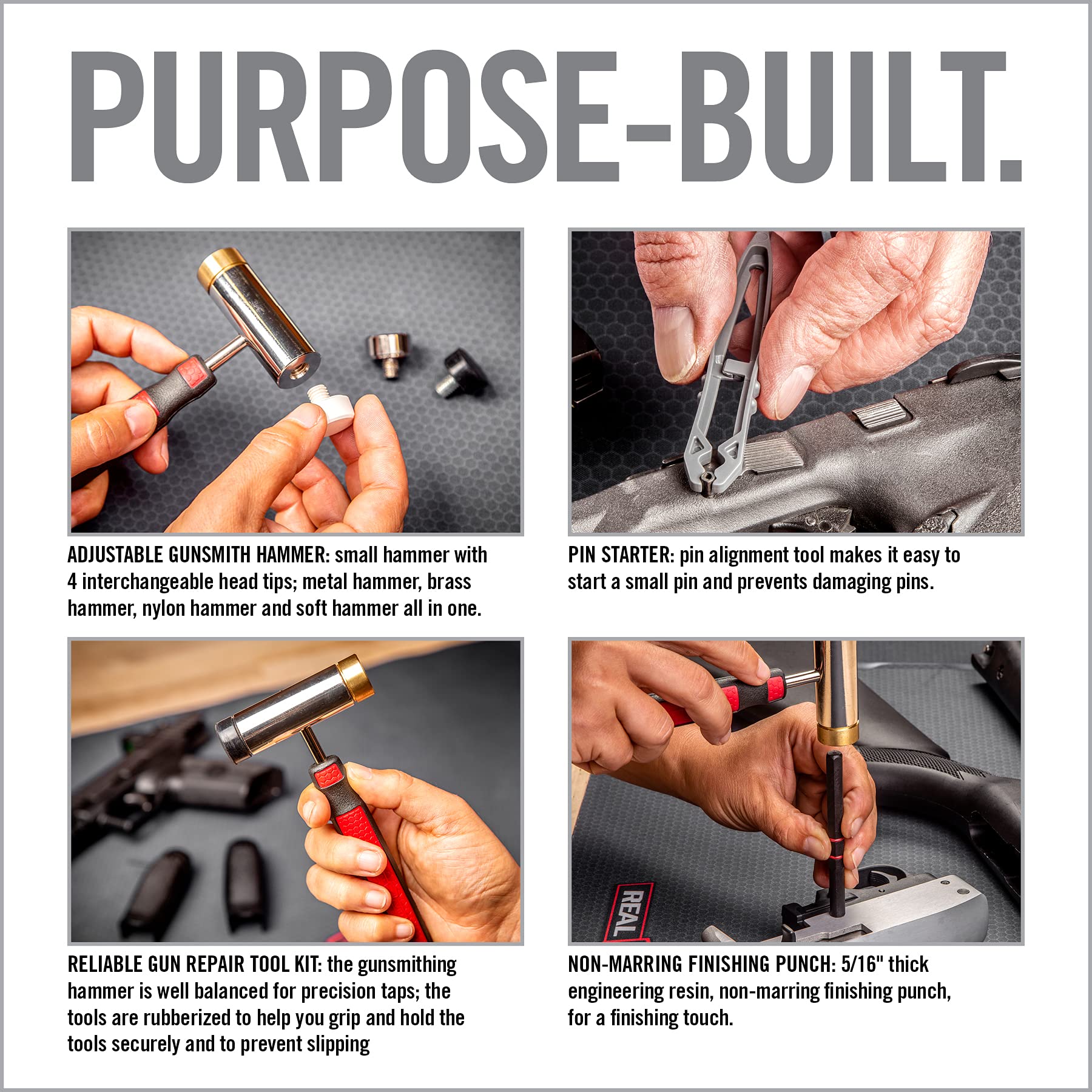 PURPOSE-BUILT.

ADJUSTABLE GUNSMITH HAMMER: small hammer with 4 interchangeable head tips; metal hammer, brass hammer, nylon hammer and soft hammer all in one.

PIN STARTER: pin alignment tool makes it easy to start a small pin and prevents damaging pins.

RELIABLE GUN REPAIR TOOL KIT: the gunsmithing hammer is well balanced for precision taps; the tools are rubberized to help you grip and hold the tools securely and to prevent slipping

REAL

NON-MARRING FINISHING PUNCH: 5/16" thick engineering resin, non-marring finishing punch, for a finishing touch.