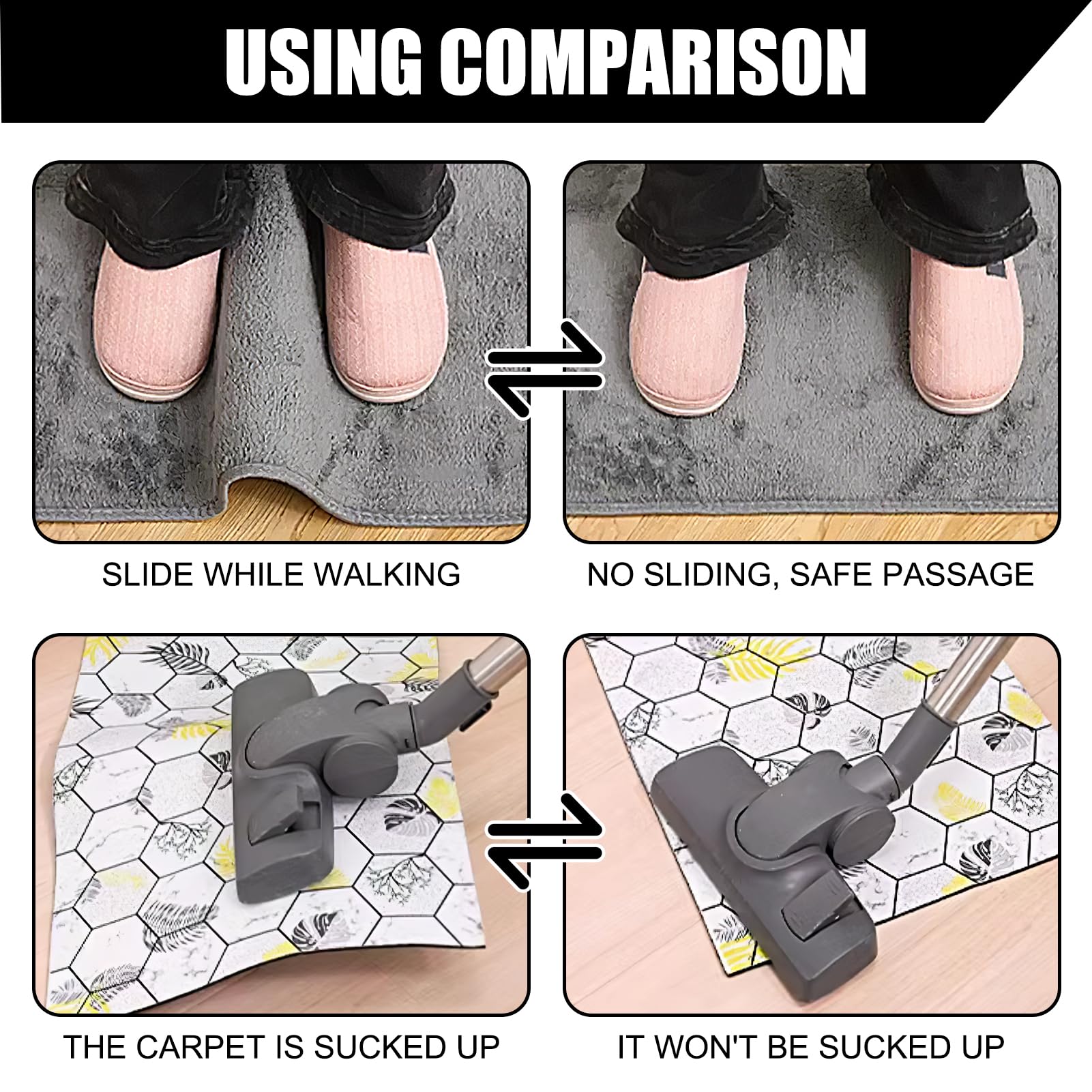 USING COMPARISON

SLIDE WHILE WALKING

NO SLIDING, SAFE PASSAGE

THE CARPET IS SUCKED UP

IT WON'T BE SUCKED UP