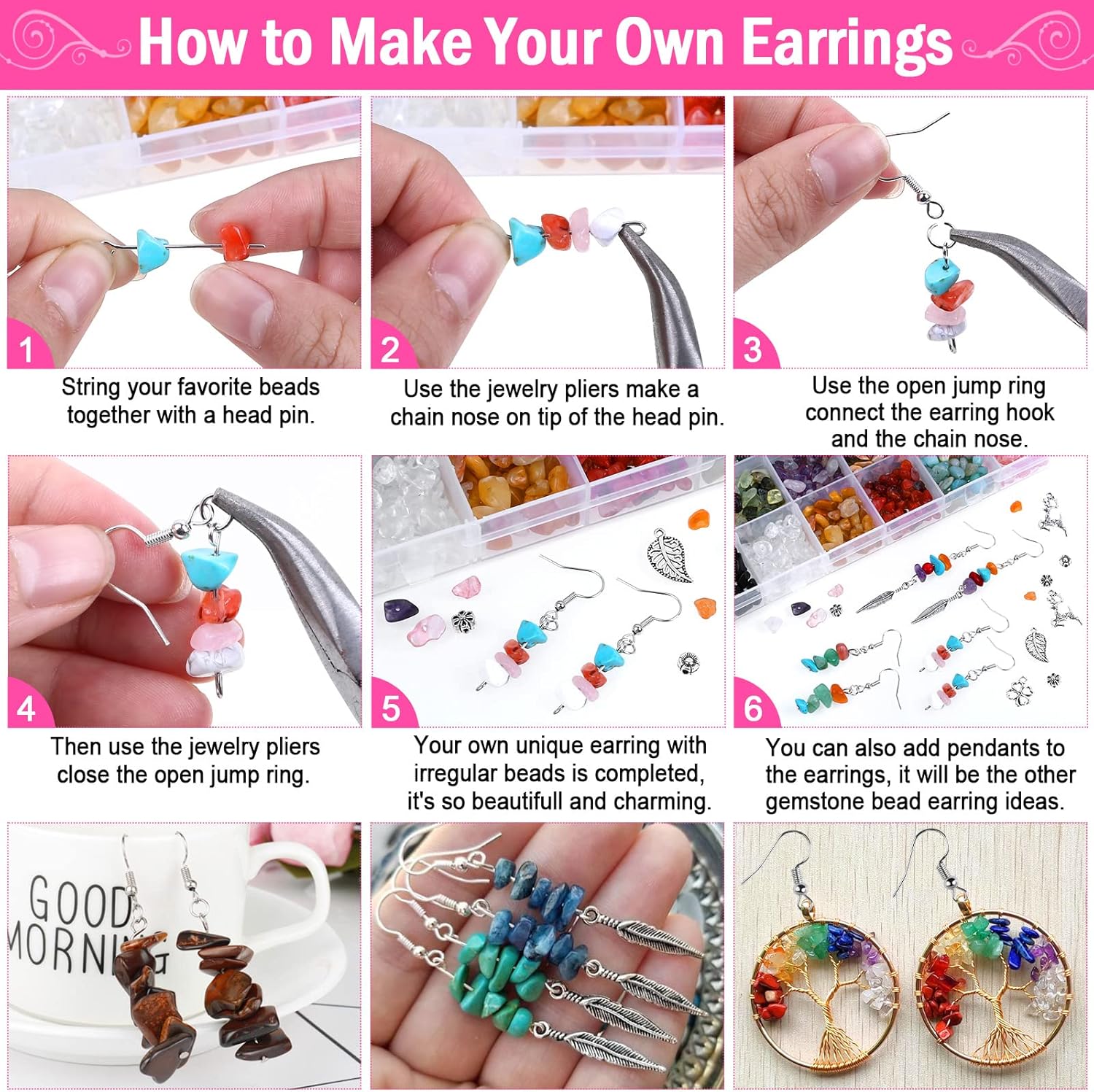 How to Make Your Own Earrings

1

String your favorite beads together with a head pin.

2

Use the jewelry pliers make a chain nose on tip of the head pin.

3

Use the open jump ring connect the earring hook and the chain nose.

4

Then use the jewelry pliers close the open jump ring.

5

Your own unique earring with irregular beads is completed, it's so beautifull and charming.

6

You can also add pendants to the earrings, it will be the other gemstone bead earring ideas.

GOOD MORNING