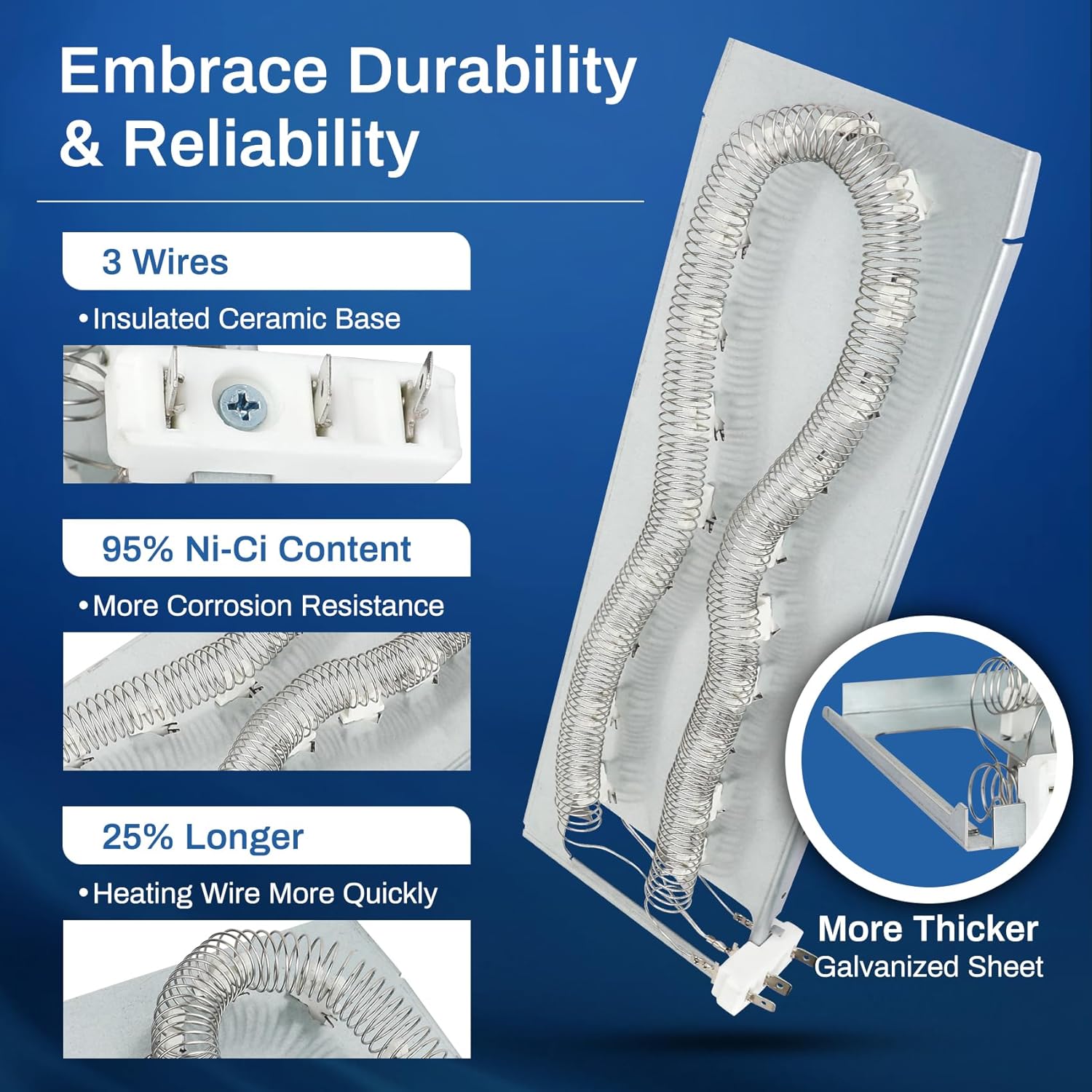 Embrace Durability & Reliability

3 Wires

•Insulated Ceramic Base

95% Ni-Ci Content

•More Corrosion Resistance

25% Longer

•Heating Wire More Quickly

More Thicker
Galvanized Sheet