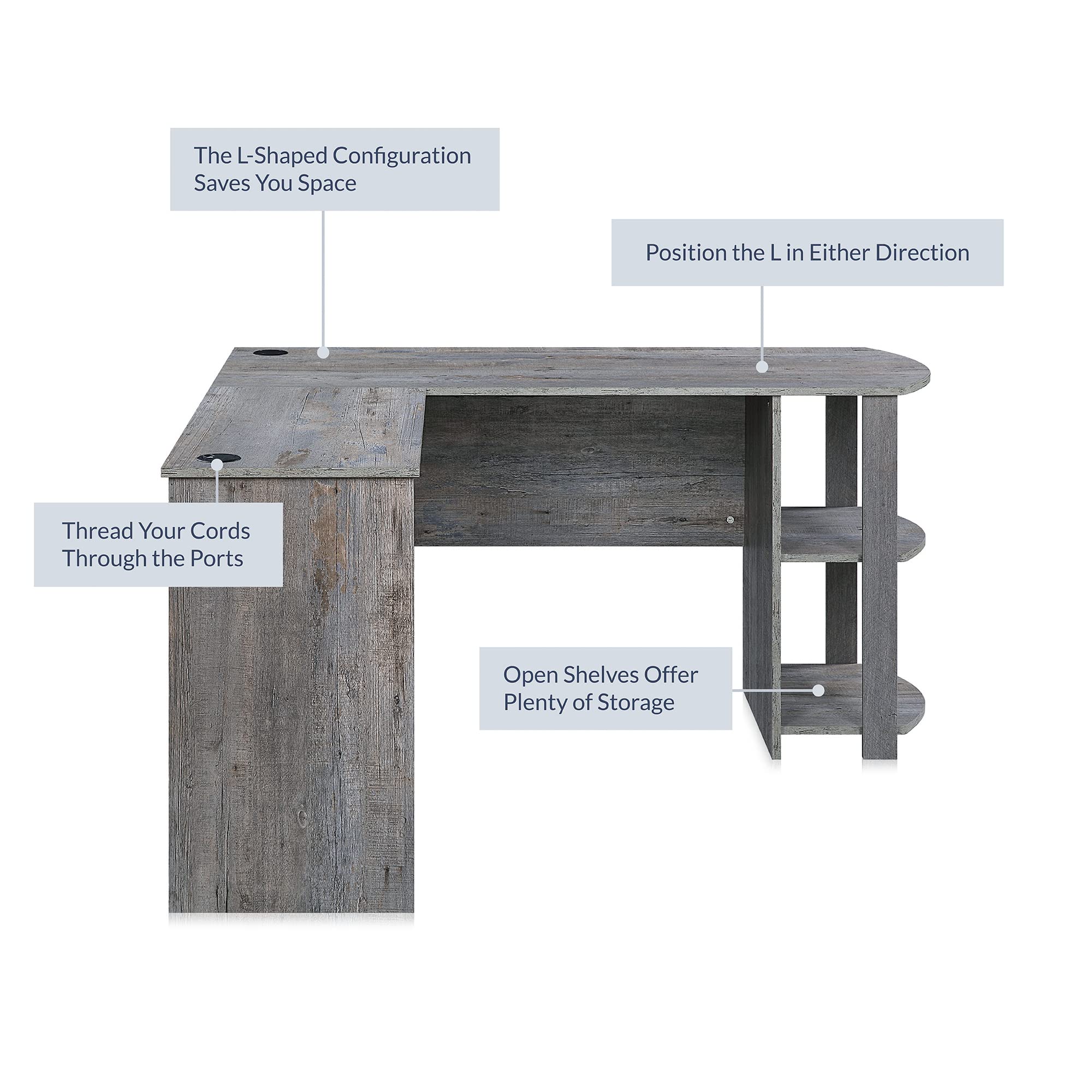 The L-Shaped Configuration Saves You Space

Position the L in Either Direction

Thread Your Cords Through the Ports

Open Shelves Offer Plenty of Storage