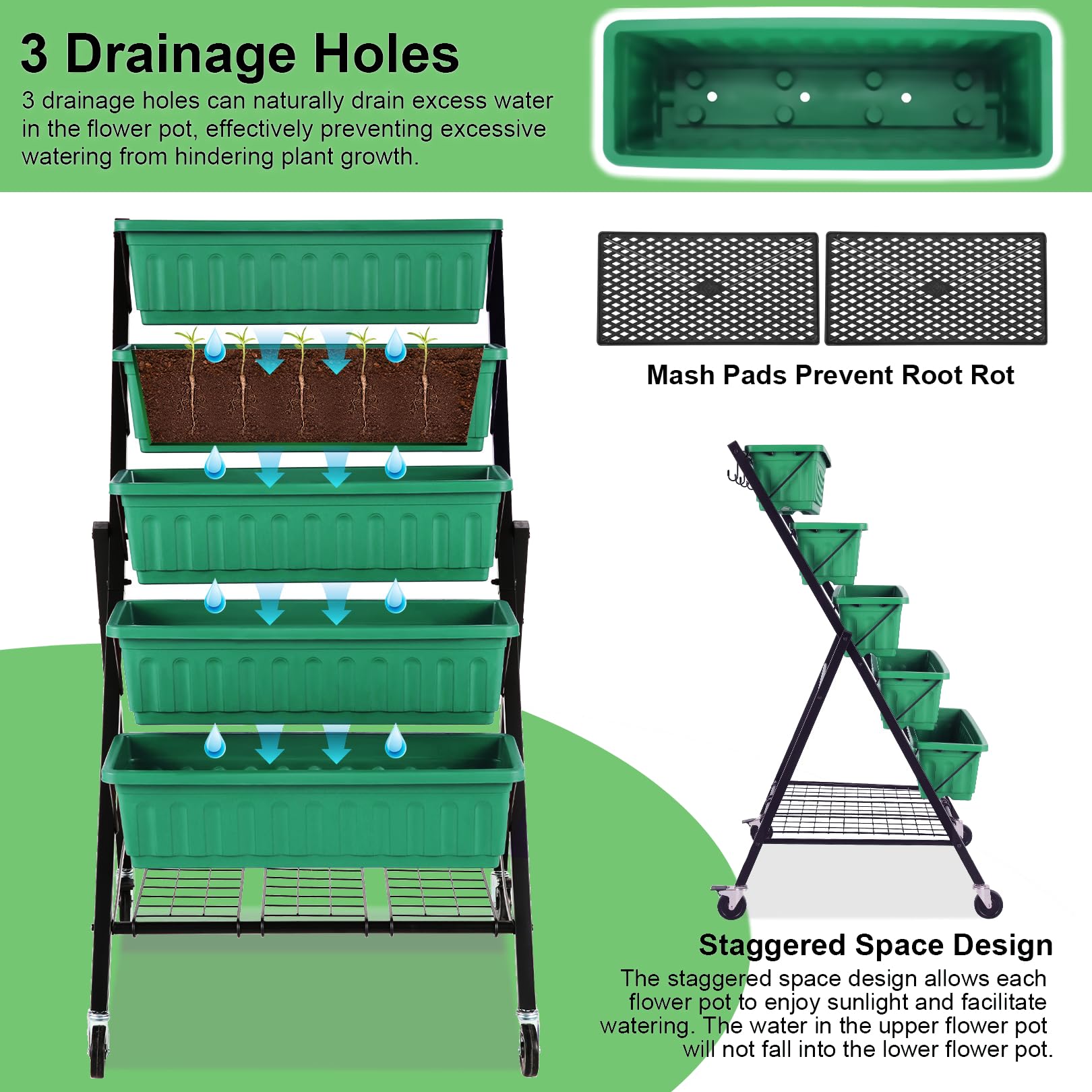 3 Drainage Holes

3 drainage holes can naturally drain excess water in the flower pot, effectively preventing excessive watering from hindering plant growth.

Mash Pads Prevent Root Rot

Staggered Space Design

The staggered space design allows each flower pot to enjoy sunlight and facilitate watering. The water in the upper flower pot will not fall into the lower flower pot.