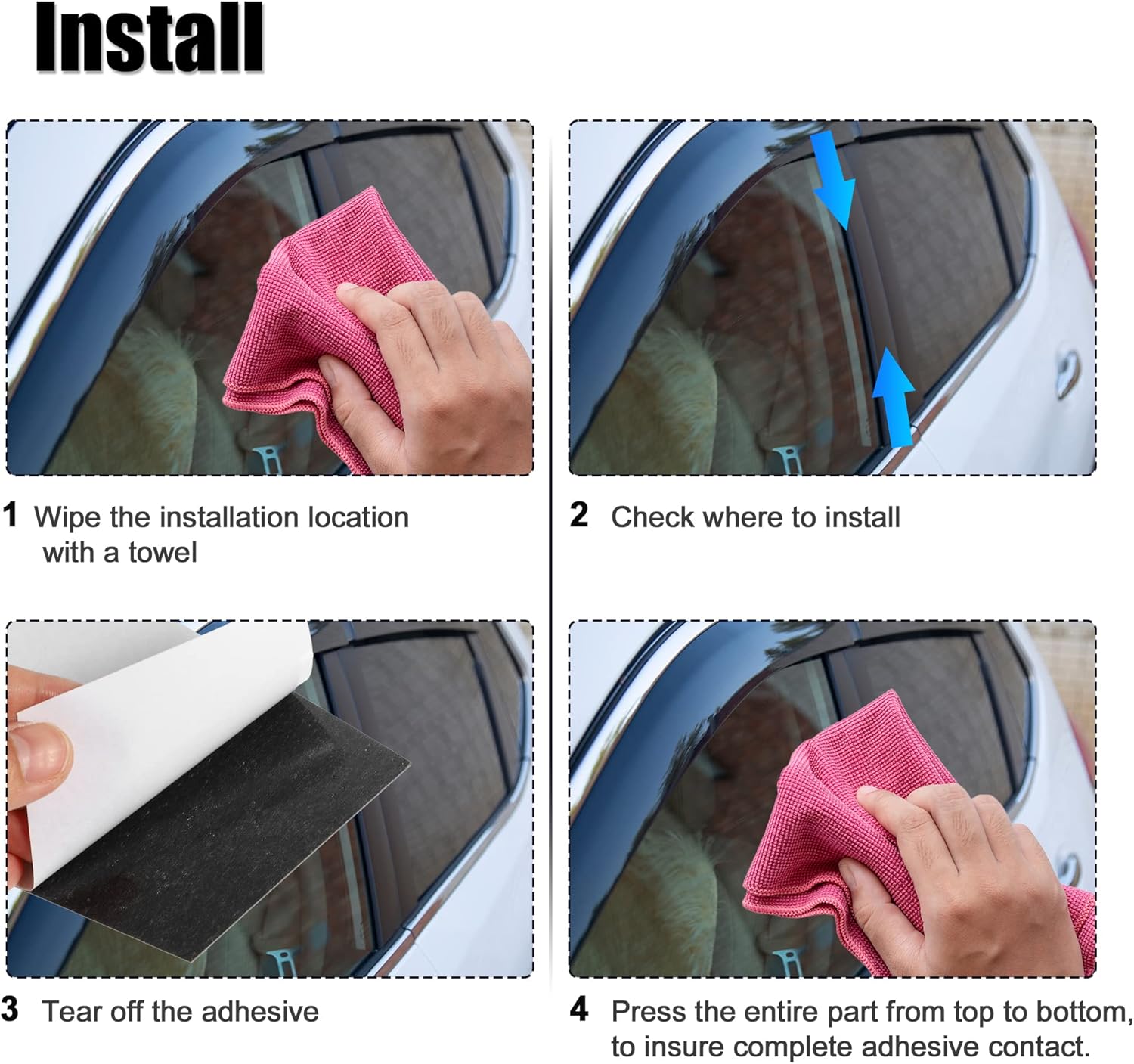 Install

1 Wipe the installation location with a towel

2 Check where to install

3 Tear off the adhesive

4 Press the entire part from top to bottom, to insure complete adhesive contact.