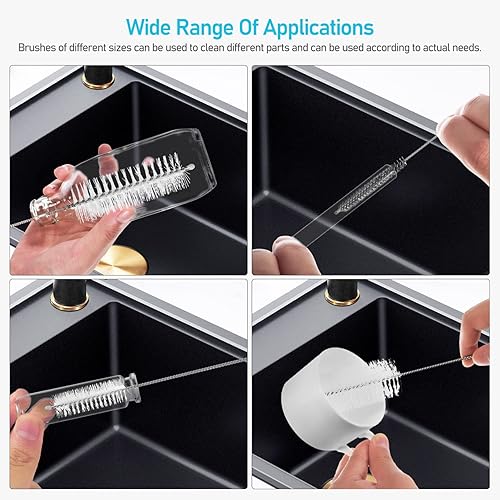 Wide Range Of Applications

Brushes of different sizes can be used to clean different parts and can be used according to actual needs.