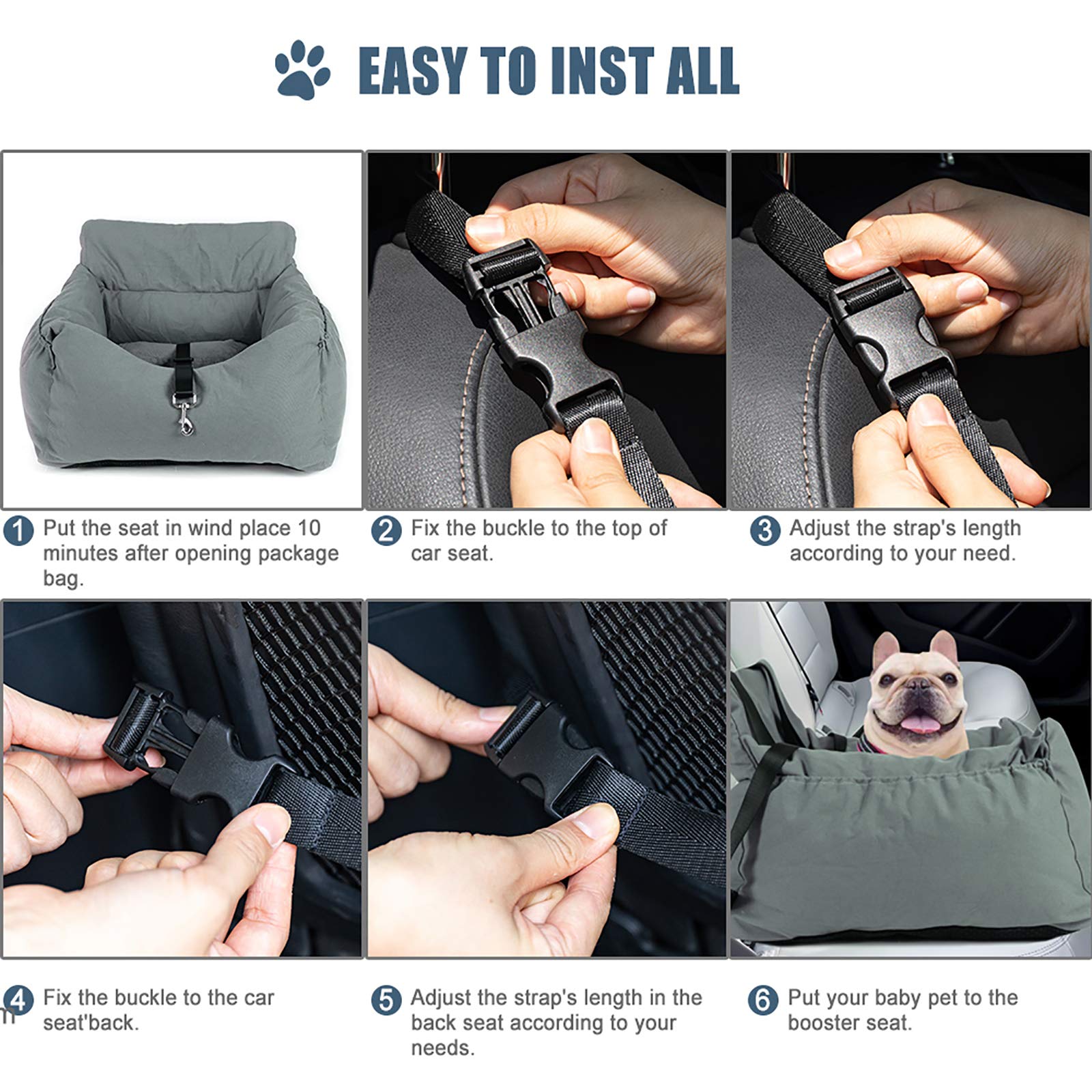 EASY TO INST ALL

1 Put the seat in wind place 10 minutes after opening package bag.

2 Fix the buckle to the top of car seat.

3 Adjust the strap's length according to your need.

4 Fix the buckle to the car seat'back.

5 Adjust the strap's length in the back seat according to your needs.

6 Put your baby pet to the booster seat.