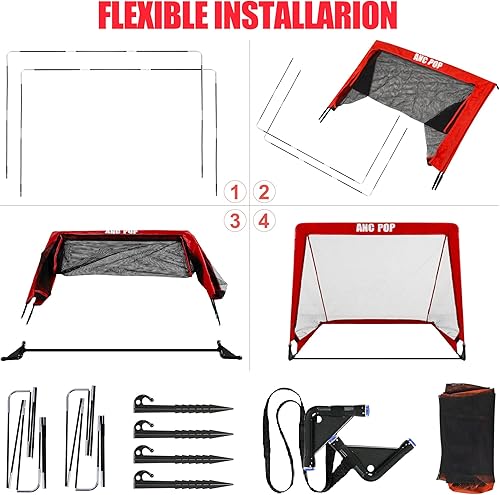 FLEXIBLE INSTALLARION

ANC POP

1 2

3 4

ANC POP

ANC POP