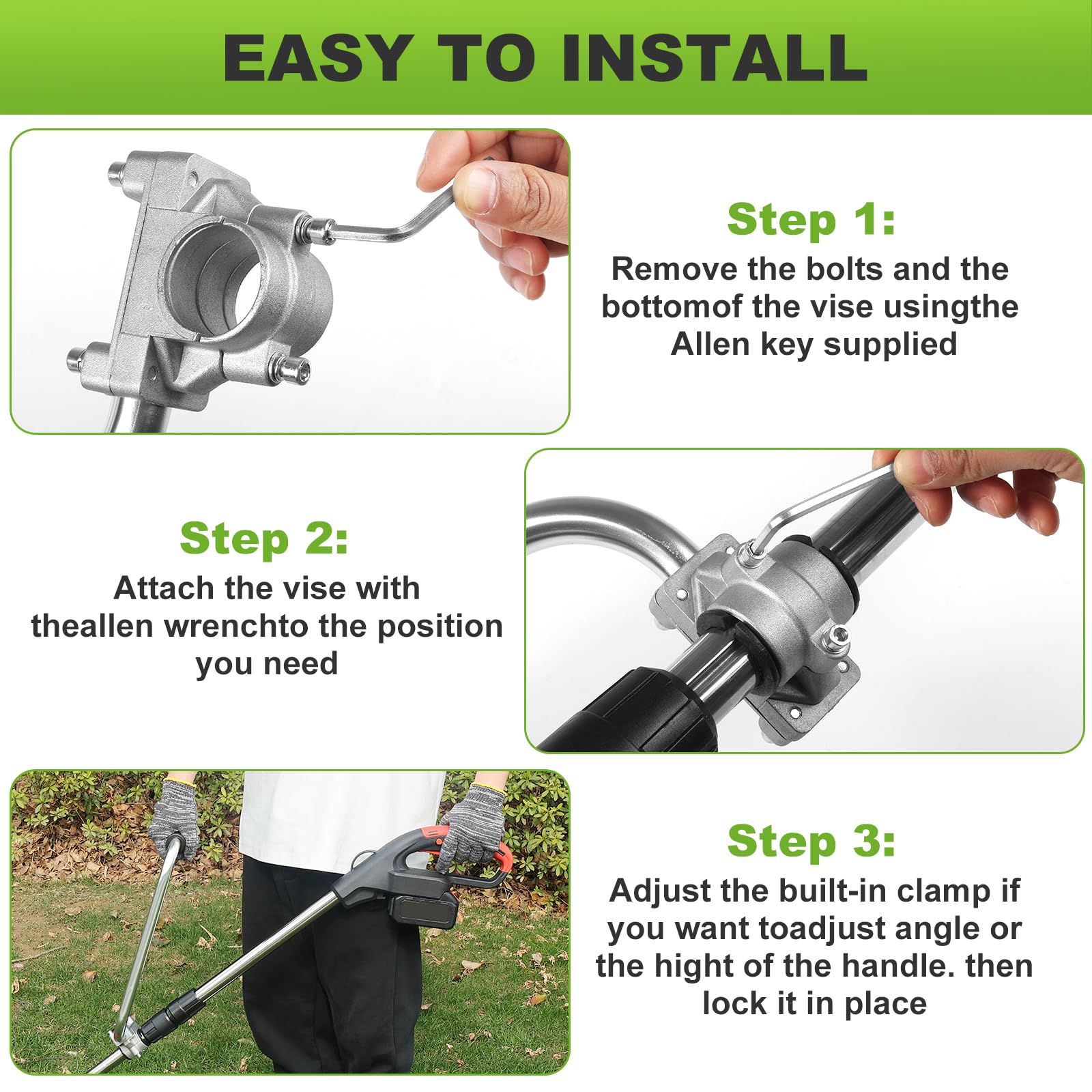 EASY TO INSTALL

Step 1:
Remove the bolts and the bottomof the vise usingthe Allen key supplied

Step 2:
Attach the vise with theallen wrenchto the position you need

Step 3:
Adjust the built-in clamp if you want toadjust angle or the hight of the handle. then lock it in place