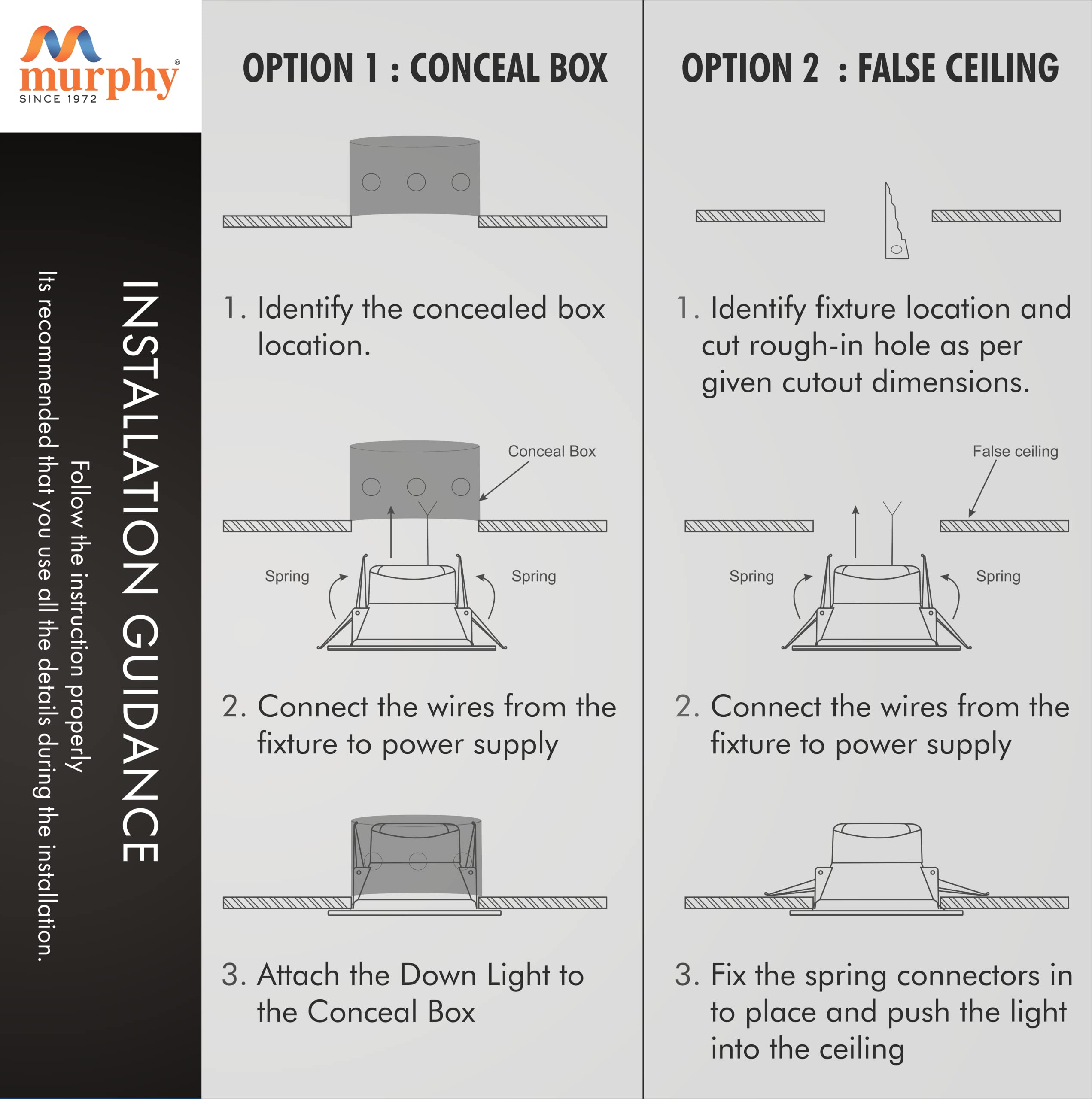 murphy®
SINCE 1972

INSTALLATION GUIDANCE

Follow the instruction properly

Its recommended that you use all the details during the installation.

OPTION 1 : CONCEAL BOX

1. Identify the concealed box location.

Conceal Box

Spring

Spring

2. Connect the wires from the fixture to power supply

3. Attach the Down Light to the Conceal Box

OPTION 2 : FALSE CEILING

1. Identify fixture location and cut rough-in hole as per given cutout dimensions.

False ceiling

Spring

Spring

2. Connect the wires from the fixture to power supply

3. Fix the spring connectors in to place and push the light into the ceiling