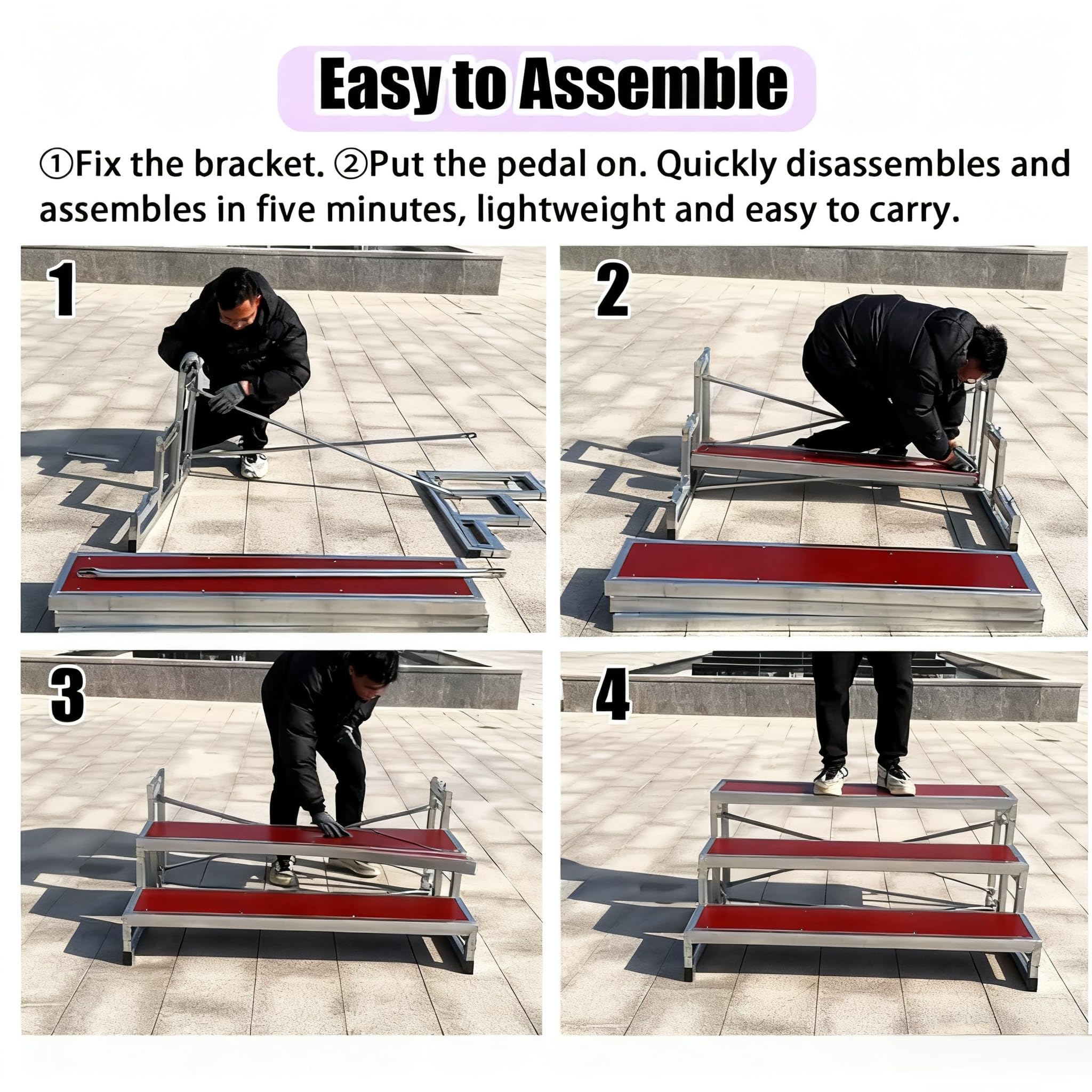 Easy to Assemble

①Fix the bracket. ②Put the pedal on. Quickly disassembles and assembles in five minutes, lightweight and easy to carry.

1

2

3

4