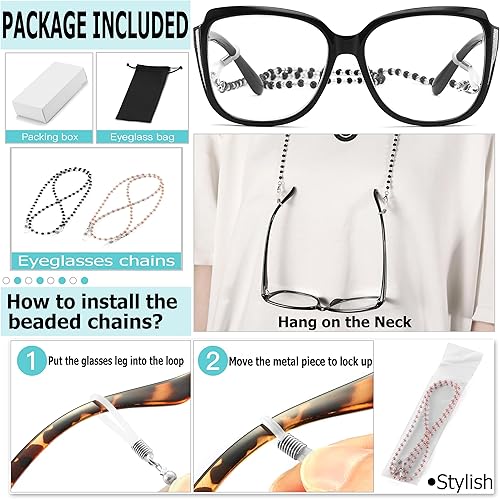 PACKAGE INCLUDED

Packing box

Eyeglass bag

Eyeglasses chains

How to install the beaded chains?

Hang on the Neck

1 Put the glasses leg into the loop

2 Move the metal piece to lock up

•Stylish