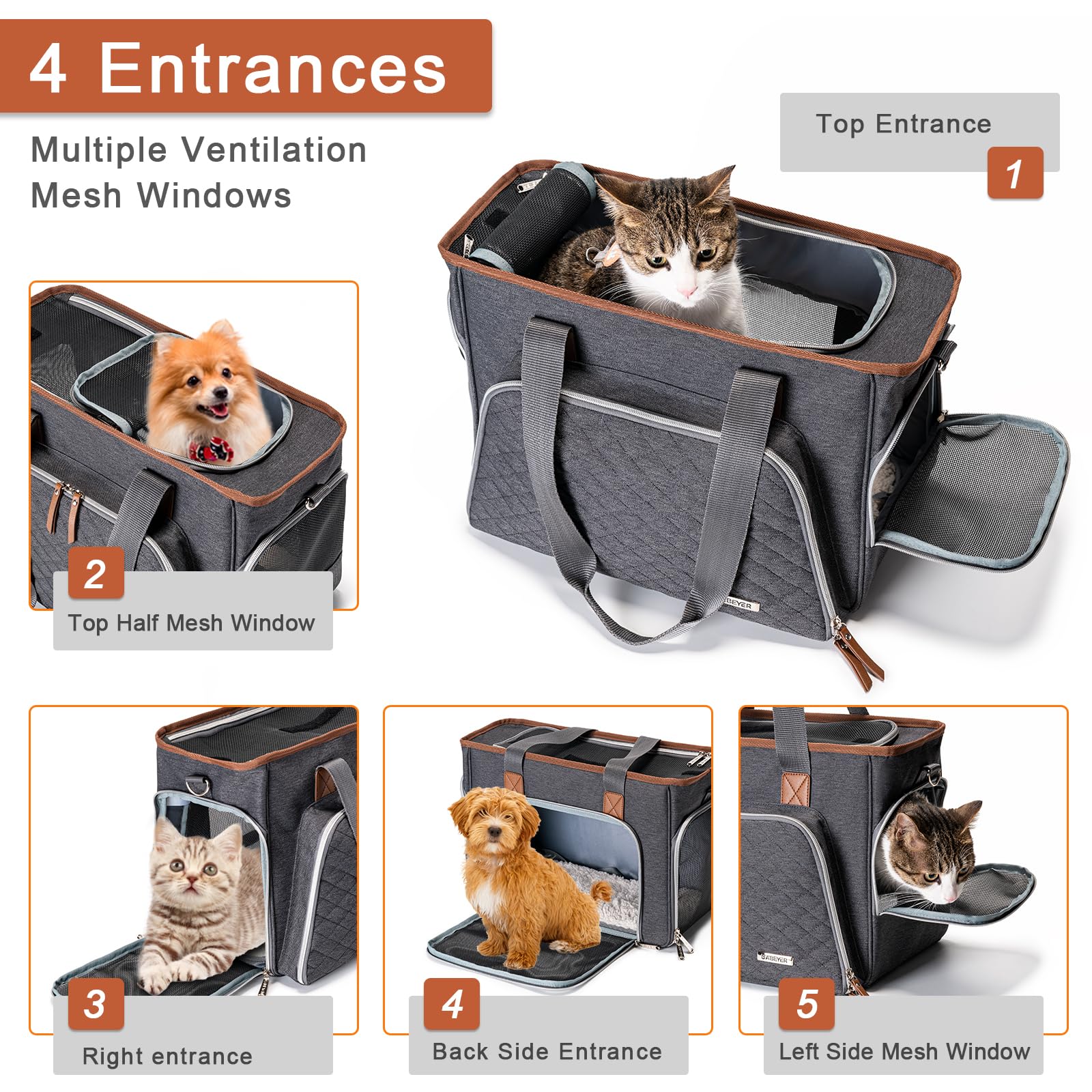 4 Entrances

Multiple Ventilation Mesh Windows

Top Entrance

1

2

Top Half Mesh Window

BEYER

3

Right entrance

4

Back Side Entrance

BABEYER

5

Left Side Mesh Window