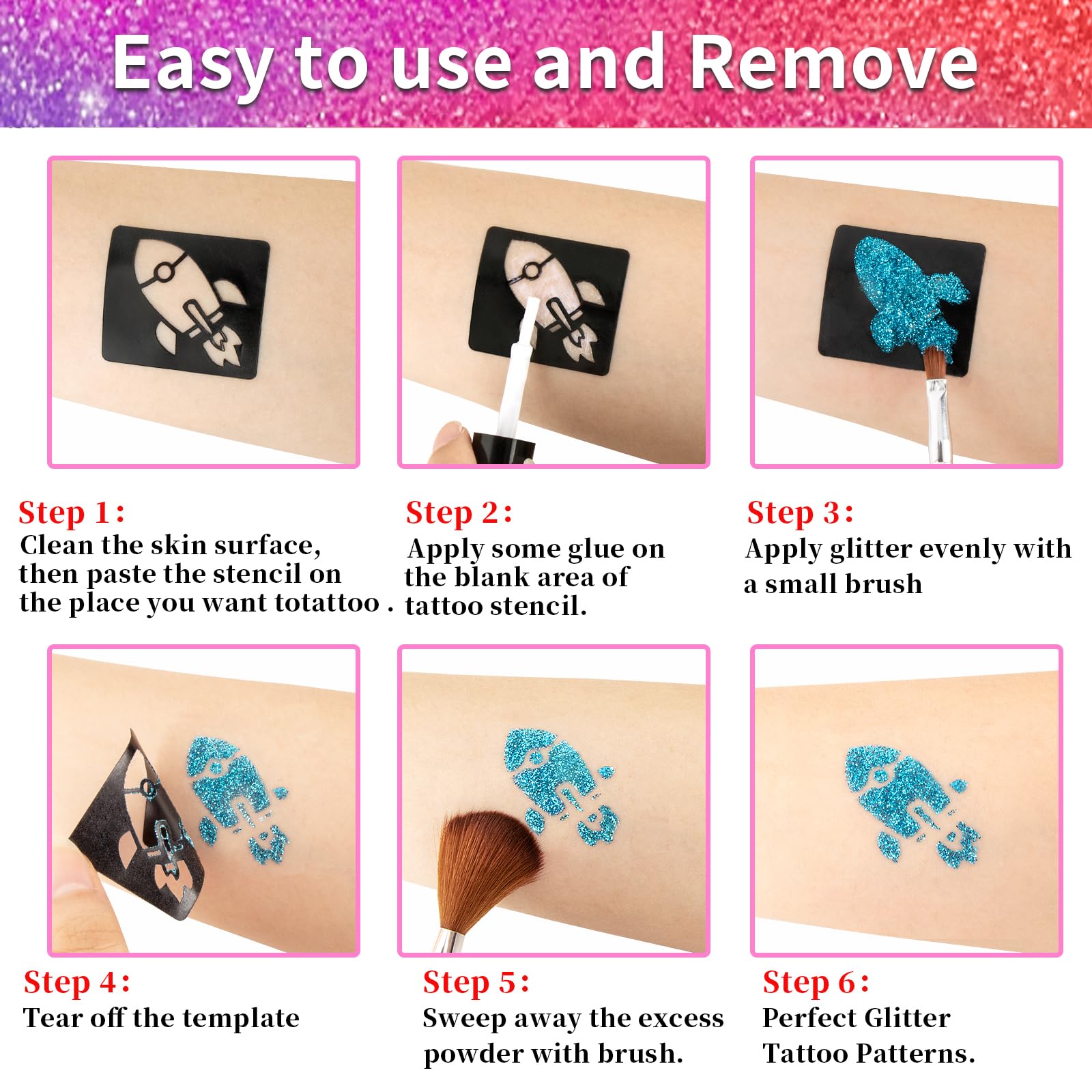 Easy to use and Remove

Step 1:
Clean the skin surface, then paste the stencil on the place you want totattoo .

Step 2:
Apply some glue on the blank area of tattoo stencil.

Step 3:
Apply glitter evenly with a small brush

Step 4:
Tear off the template

Step 5:
Sweep away the excess powder with brush.

Step 6:
Perfect Glitter Tattoo Patterns.