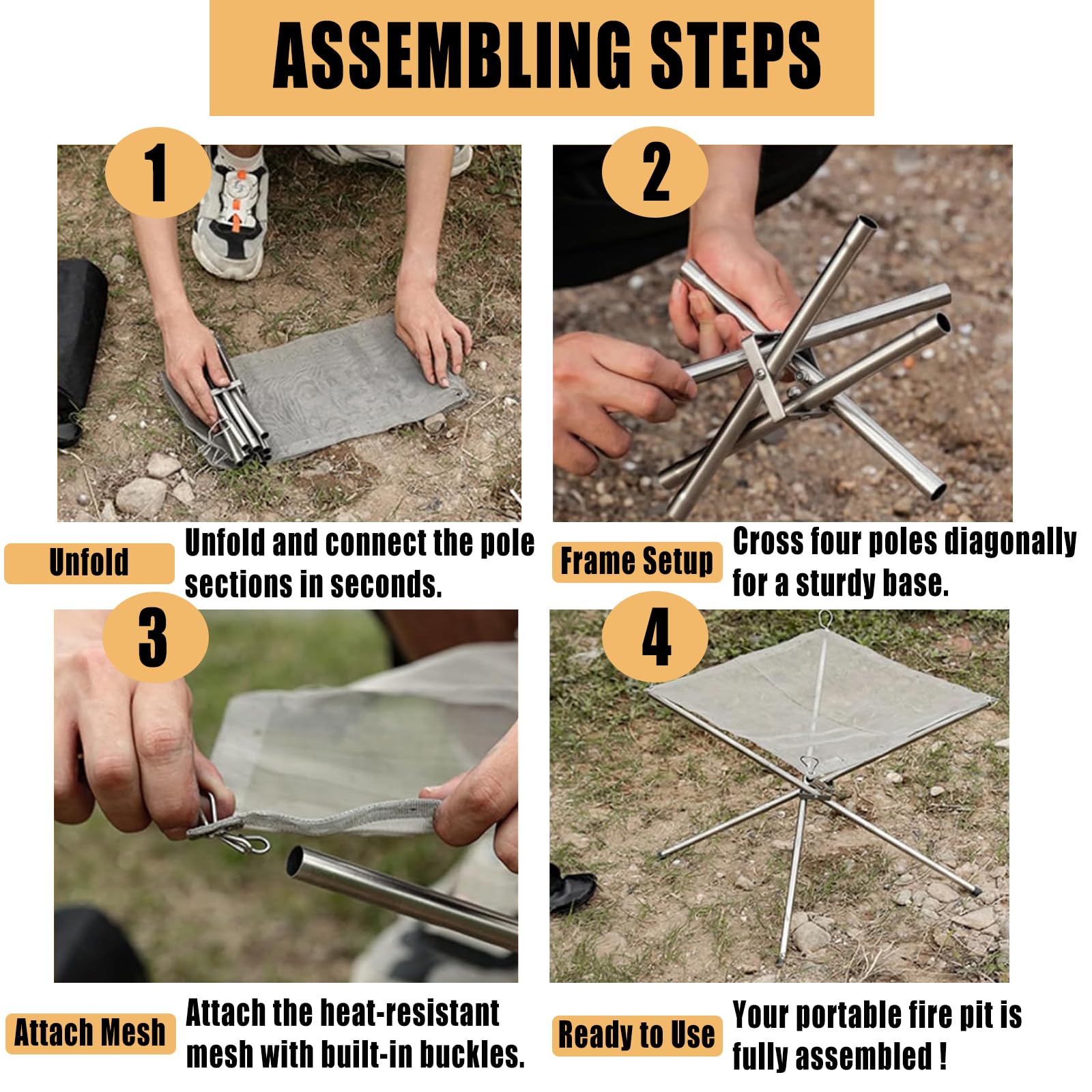 ASSEMBLING STEPS

1

Unfold

Unfold and connect the pole sections in seconds.

2

Frame Setup

Cross four poles diagonally for a sturdy base.

3

Attach Mesh

Attach the heat-resistant mesh with built-in buckles.

4

Ready to Use

Your portable fire pit is fully assembled !