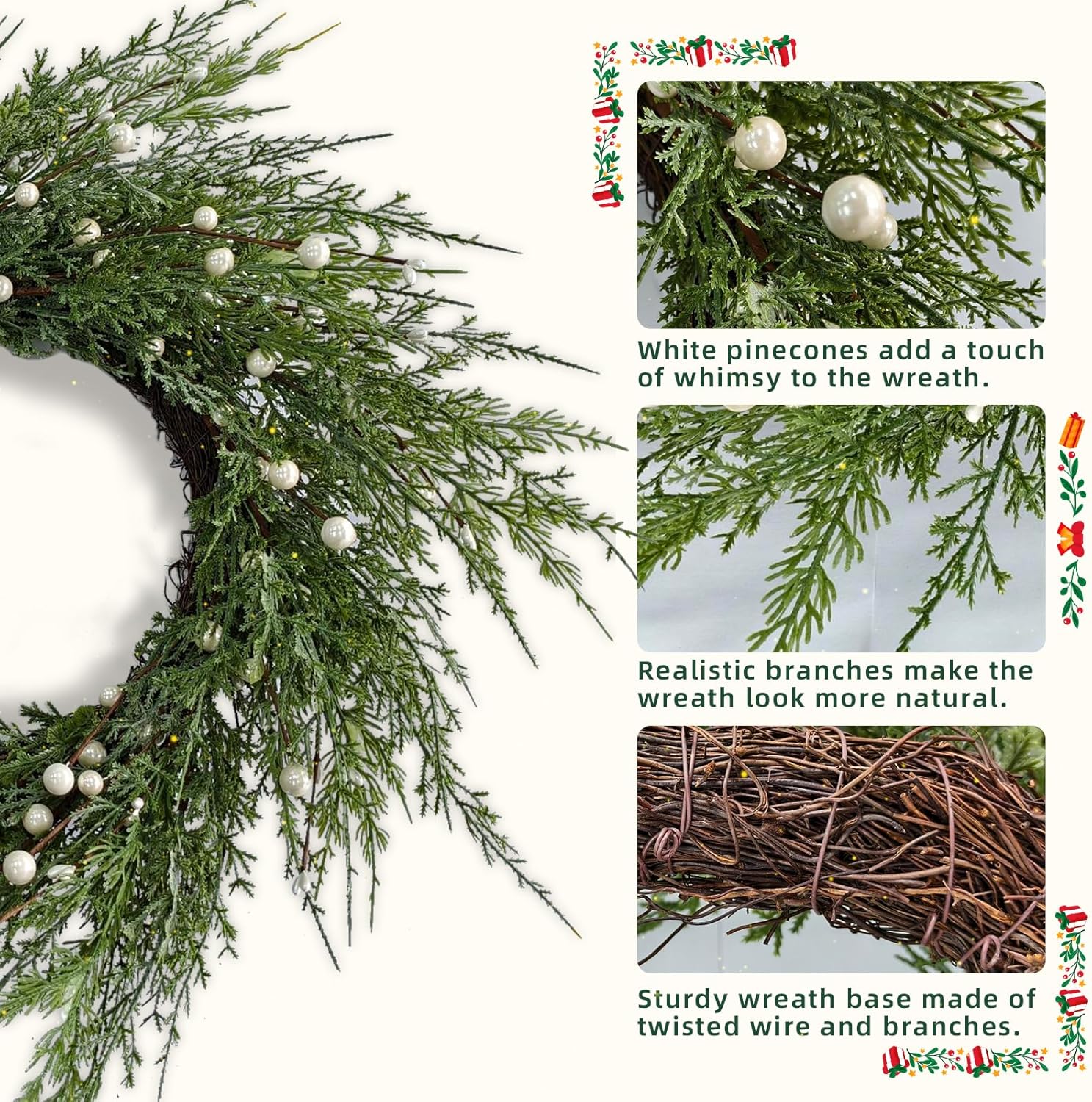 White pinecones add a touch of whimsy to the wreath.

Realistic branches make the wreath look more natural.

Sturdy wreath base made of twisted wire and branches.