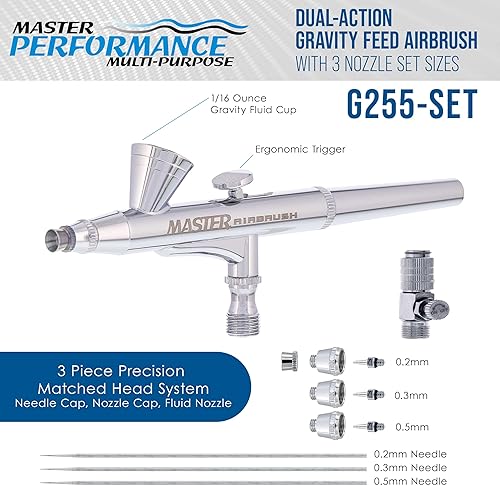 MASTER PERFORMANCE MULTI-PURPOSE

DUAL-ACTION GRAVITY FEED AIRBRUSH WITH 3 NOZZLE SET SIZES

G255-SET

1/16 Ounce Gravity Fluid Cup

Ergonomic Trigger

MASTER AIRBRUSH

3 Piece Precision Matched Head System
Needle Cap, Nozzle Cap, Fluid Nozzle

0.2mm

0.3mm

0.5mm

0.2mm Needle

0.3mm Needle

0.5mm Needle