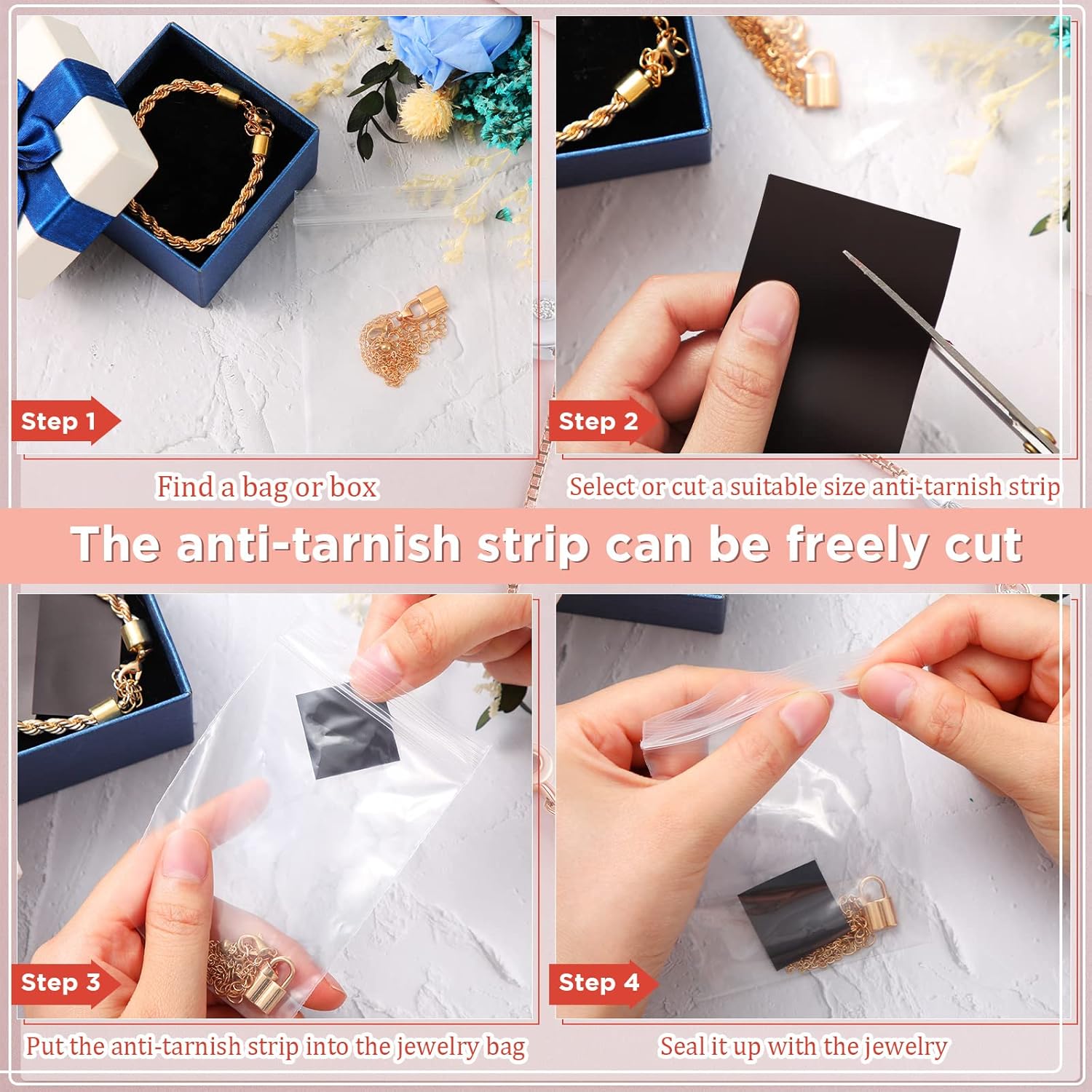 Step 1

Find a bag or box

Step 2

Select or cut a suitable size anti-tarnish strip

The anti-tarnish strip can be freely cut

Step 3

Put the anti-tarnish strip into the jewelry bag

Step 4

Seal it up with the jewelry