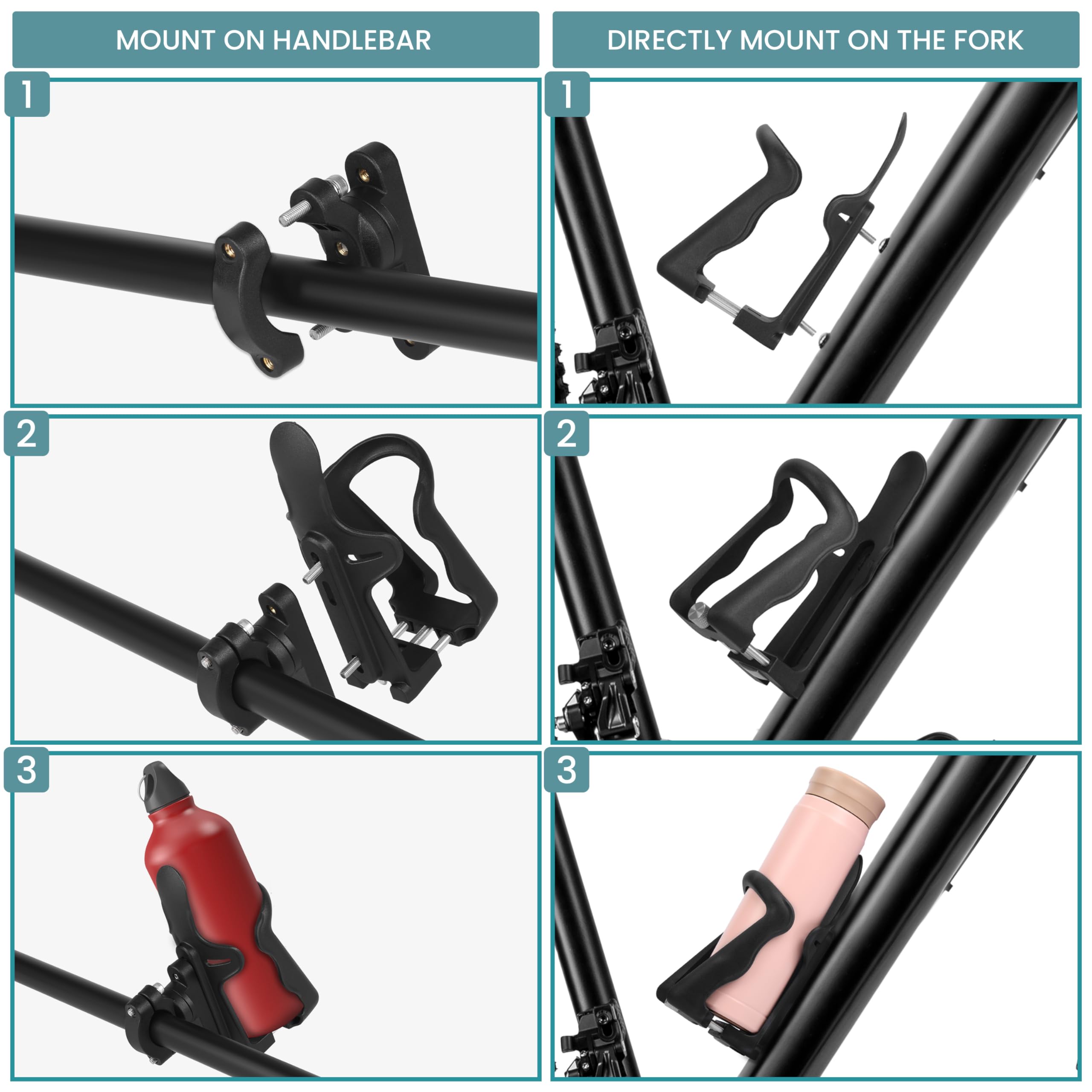 MOUNT ON HANDLEBAR

1

2

3

DIRECTLY MOUNT ON THE FORK

1

2

3