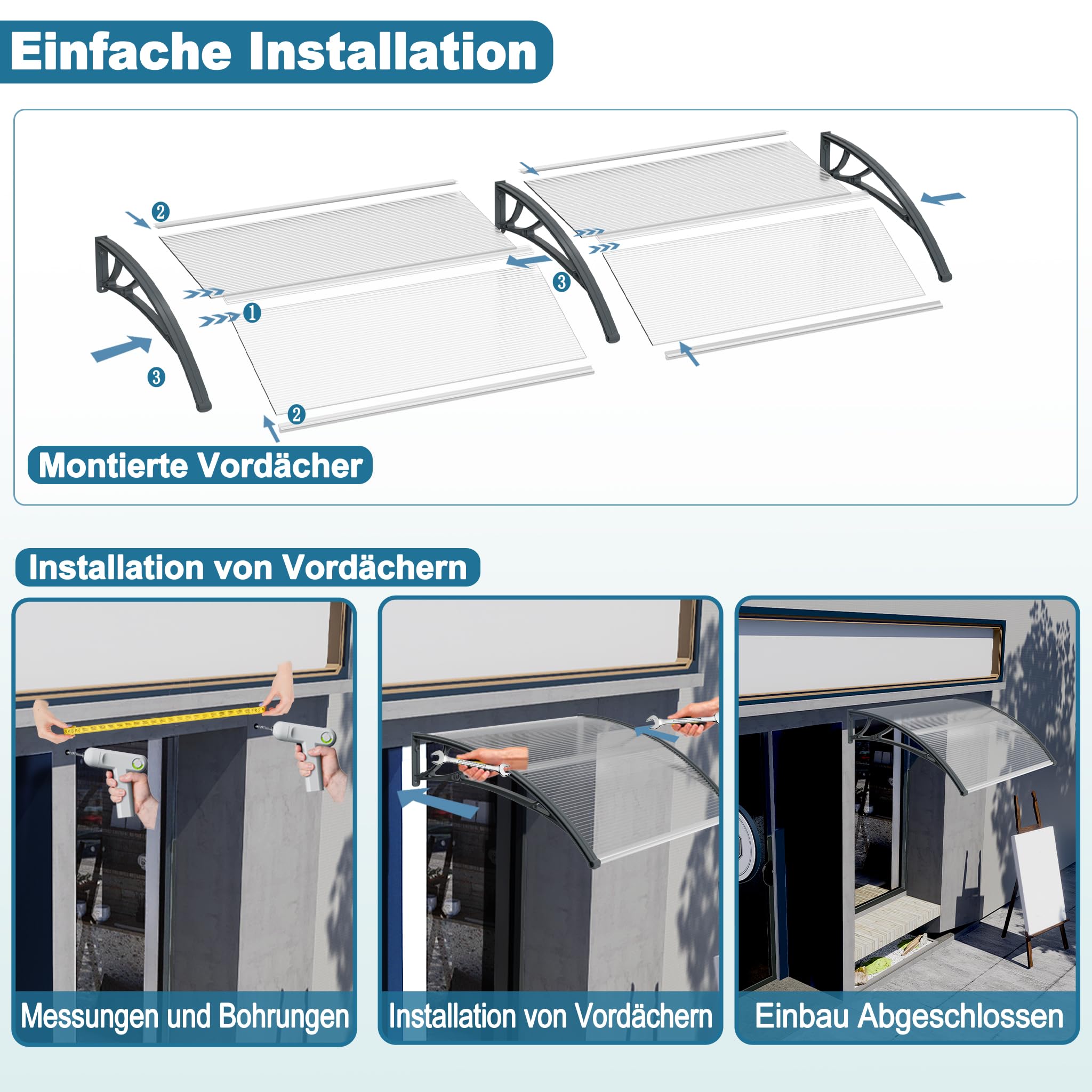 Einfache Installation

2

1

3

2

3

Montierte Vordächer

Installation von Vordächern

Messungen und Bohrungen

Installation von Vordächern

Einbau Abgeschlossen