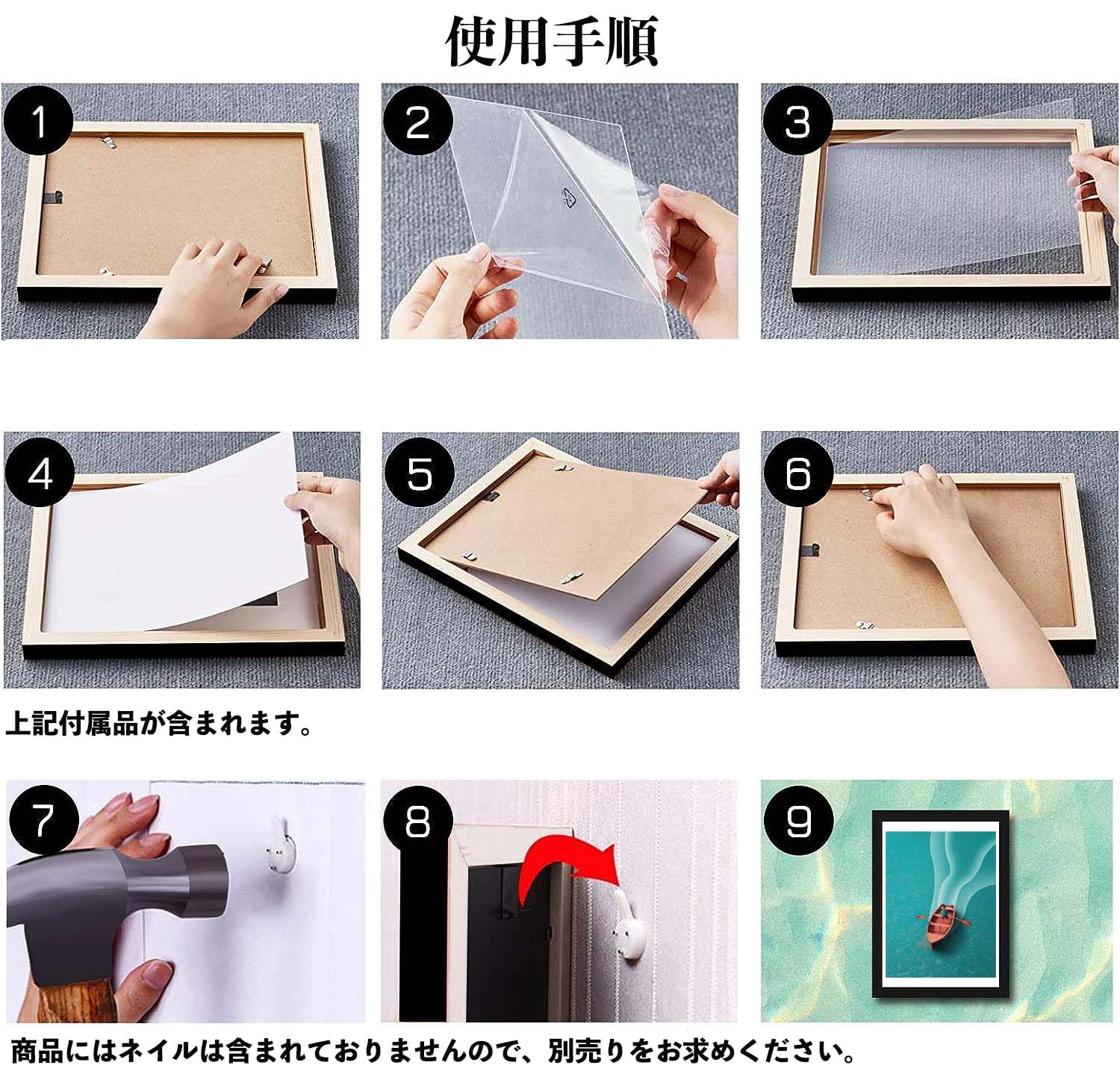 使用手順

1

2

3

4

5

6

上記付属品が含まれます。

7

8

9

商品にはネイルは含まれておりませんので、別売りをお求めください。