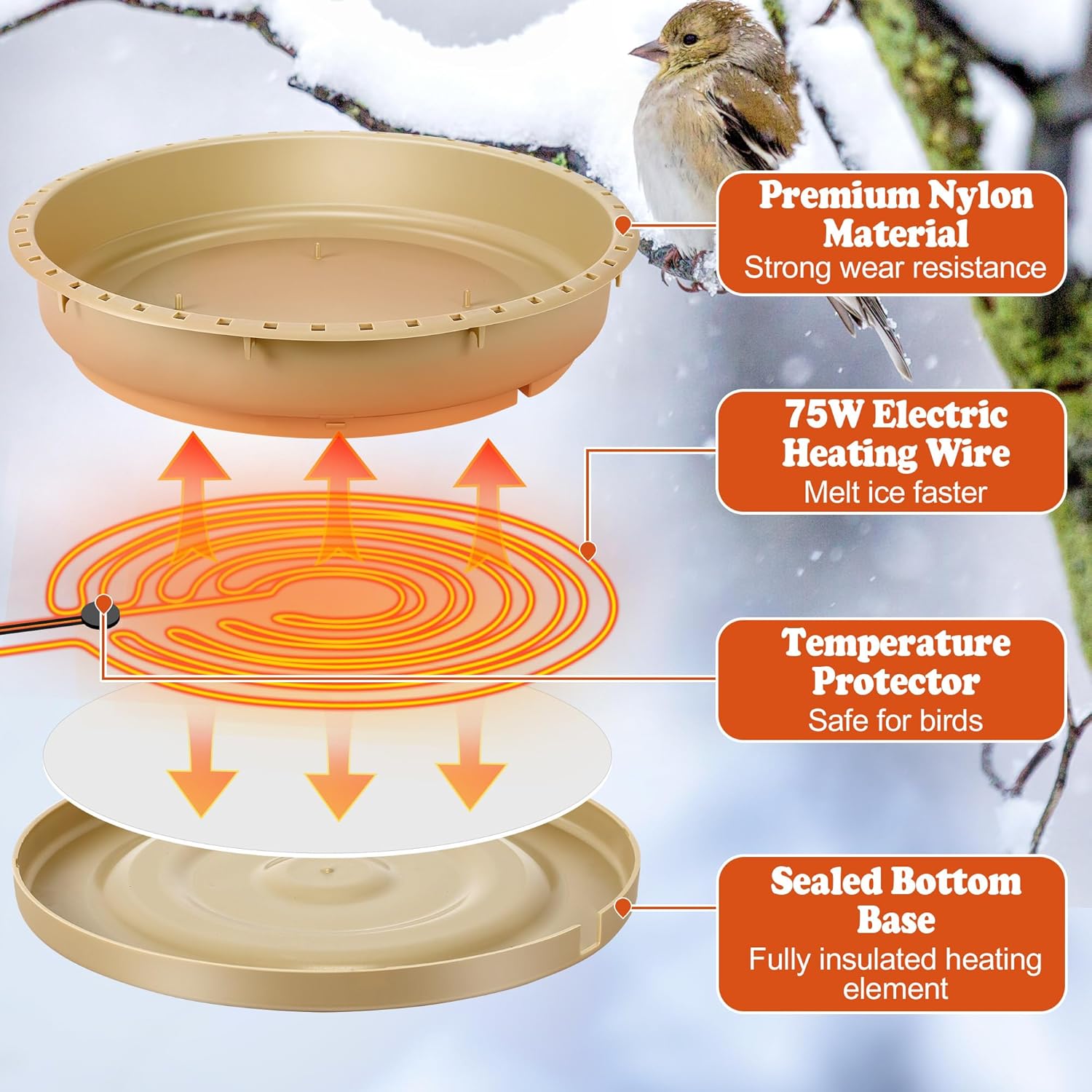 Premium Nylon Material
Strong wear resistance

75W Electric Heating Wire
Melt ice faster

Temperature Protector
Safe for birds

Sealed Bottom Base
Fully insulated heating element