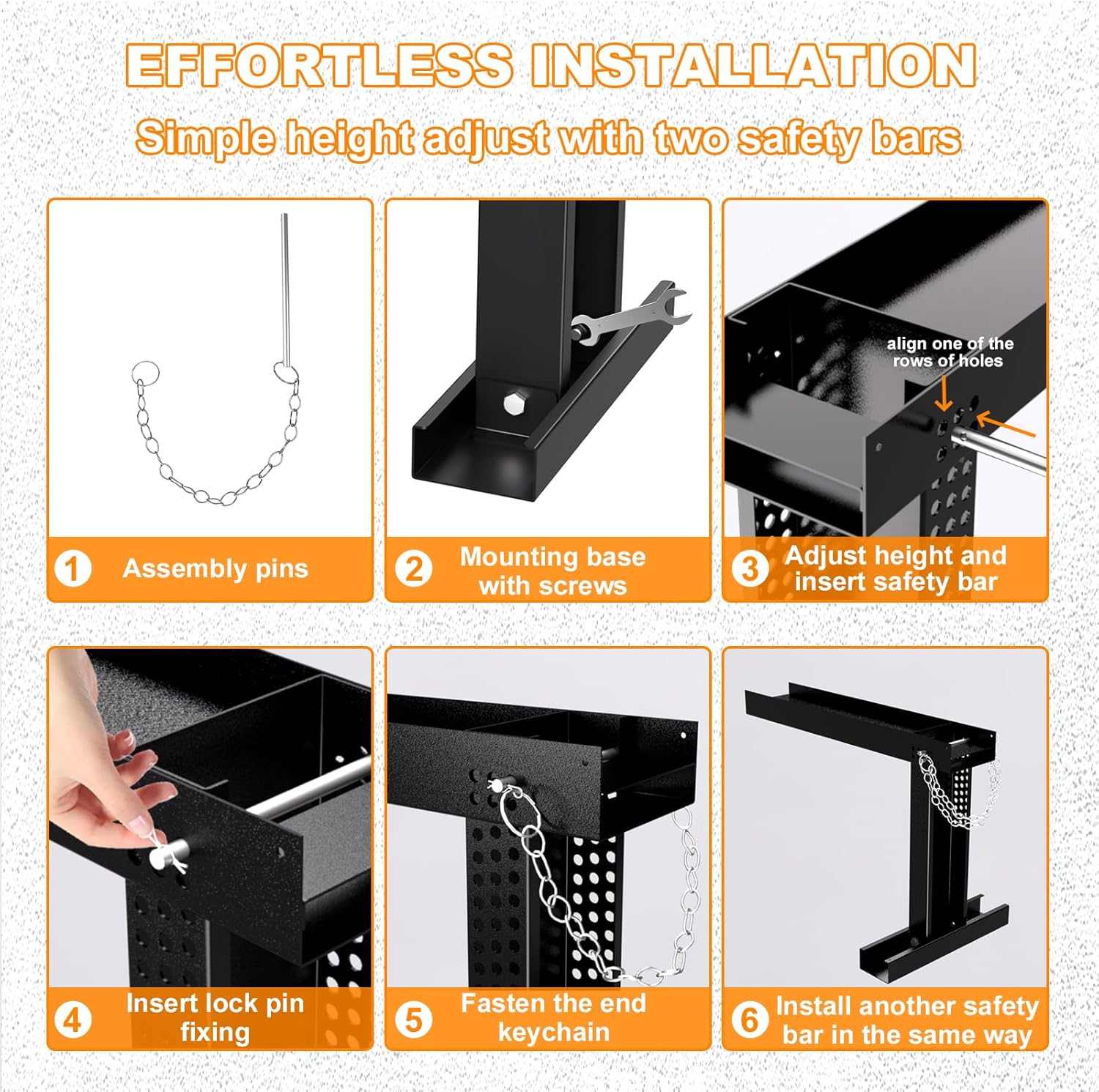 EFFORTLESS INSTALLATION

Simple height adjust with two safety bars

1 Assembly pins

2 Mounting base with screws

align one of the rows of holes

3 Adjust height and insert safety bar

4 Insert lock pin fixing

5 Fasten the end keychain

6 Install another safety bar in the same way