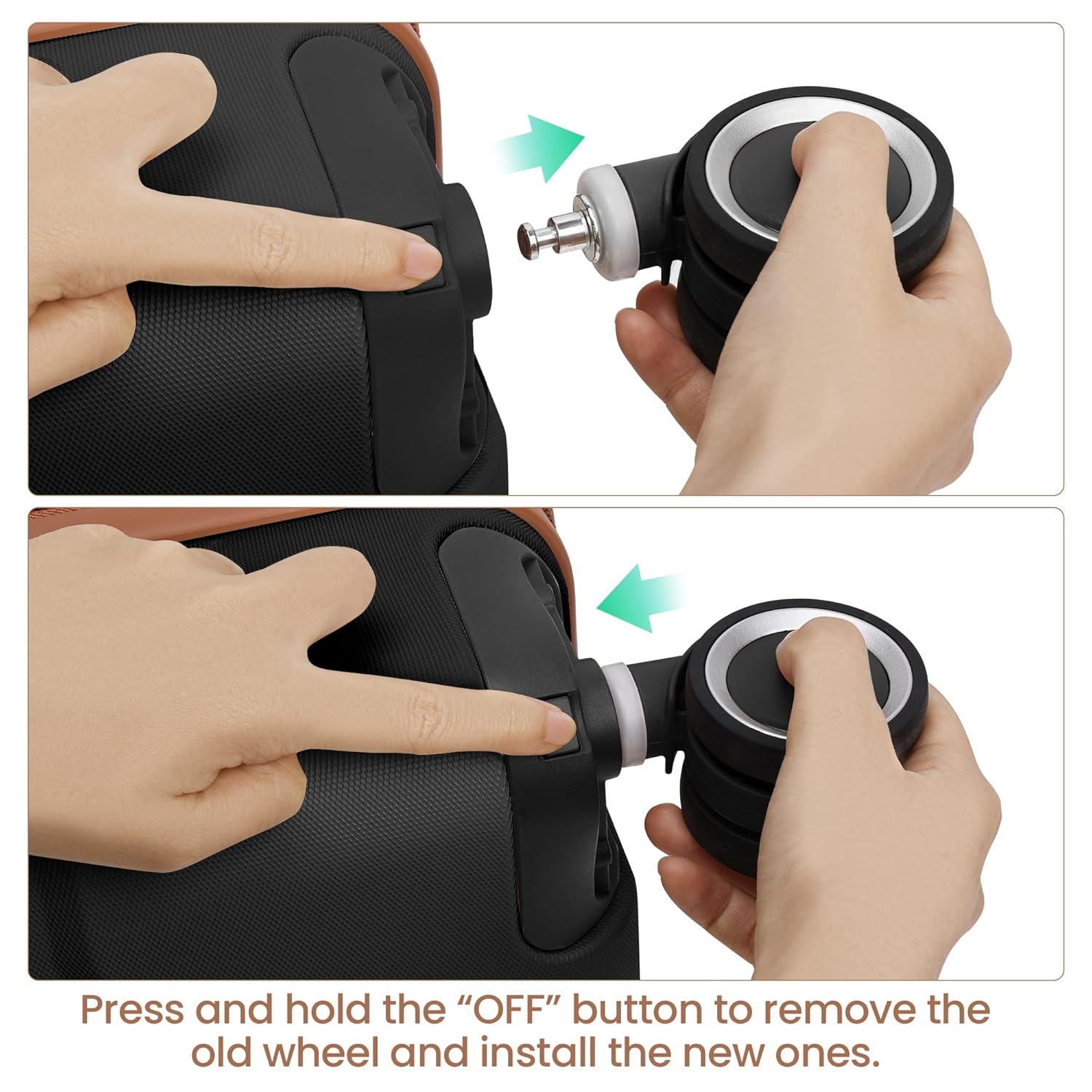 Press and hold the “OFF” button to remove the old wheel and install the new ones.