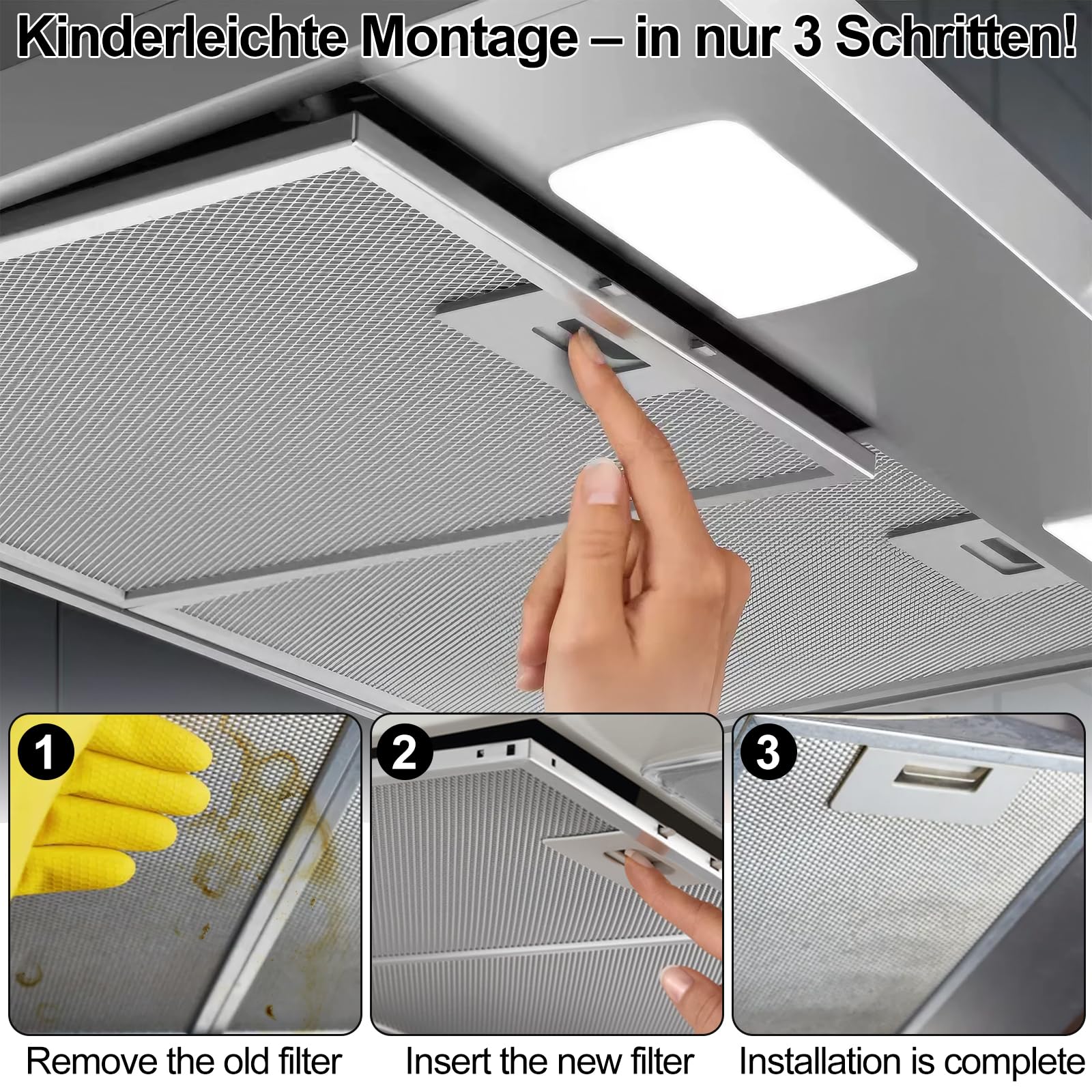 Kinderleichte Montage – in nur 3 Schritten!

1

Remove the old filter

2

Insert the new filter

3

Installation is complete