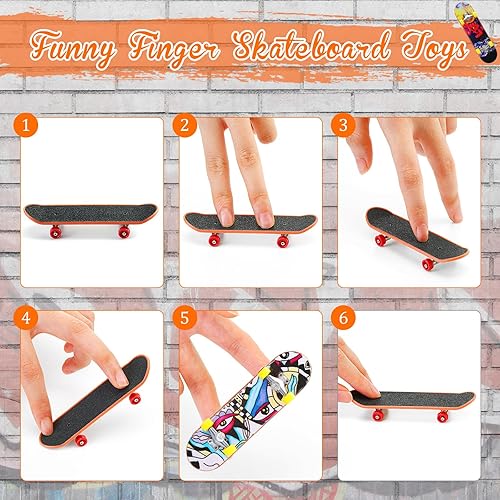 Funny Finger Skateboard Toys

1

2

3

4

5

6