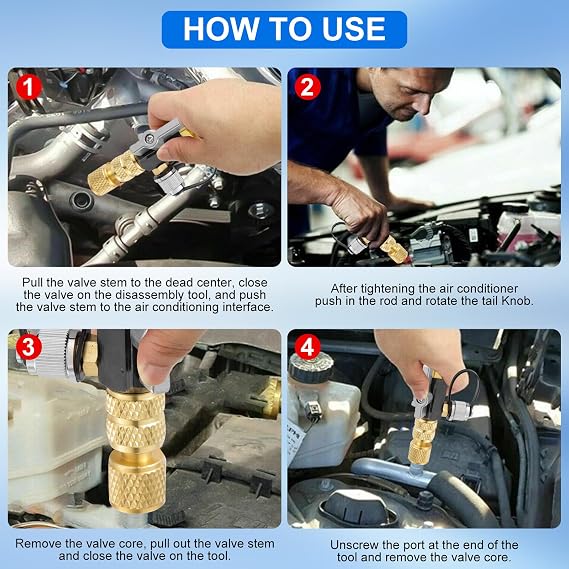 HOW TO USE

1

Pull the valve stem to the dead center, close the valve on the disassembly tool, and push the valve stem to the air conditioning interface.

2

After tightening the air conditioner push in the rod and rotate the tail Knob.

3

Remove the valve core, pull out the valve stem and close the valve on the tool.

4

Unscrew the port at the end of the tool and remove the valve core.