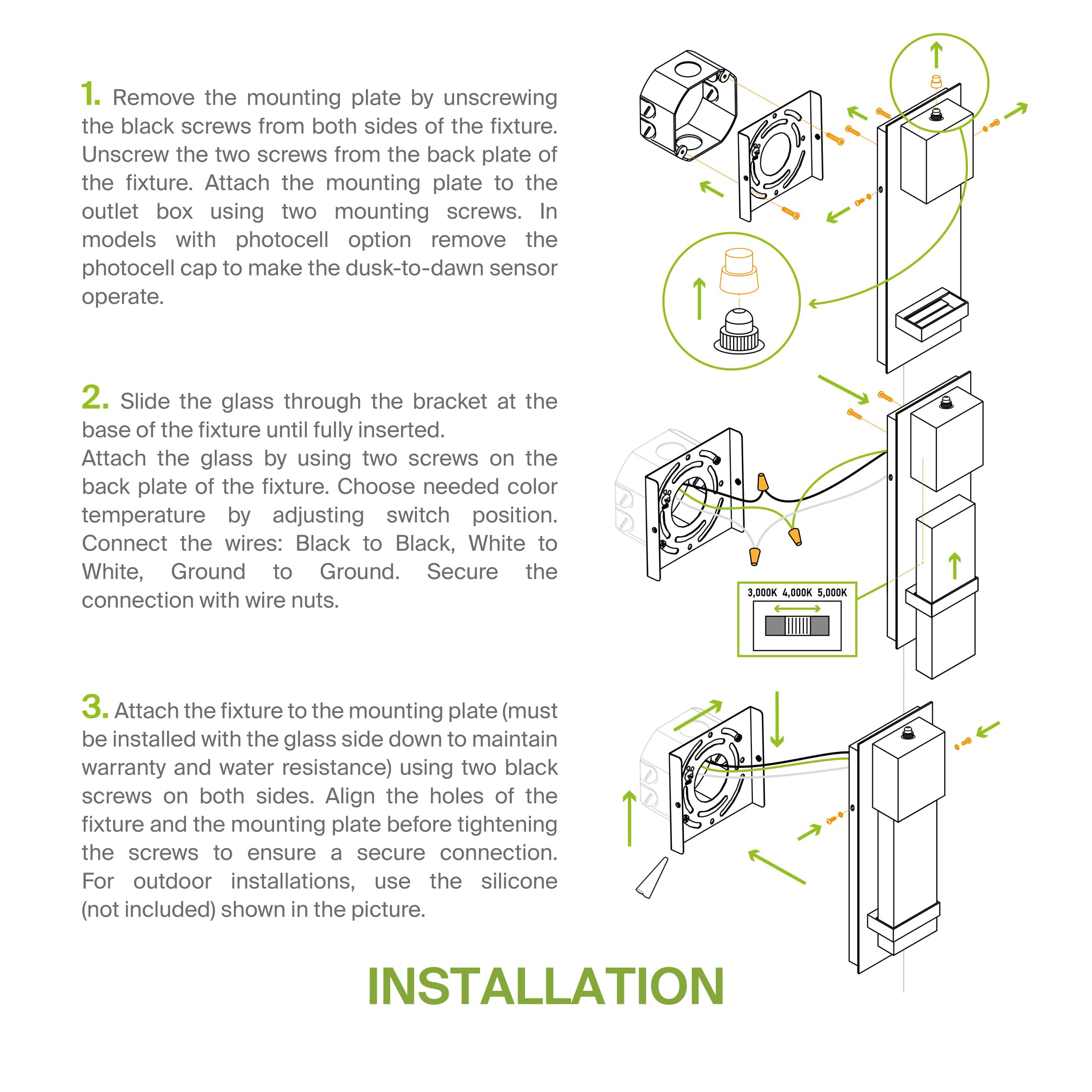 1. Remove the mounting plate by unscrewing the black screws from both sides of the fixture. Unscrew the two screws from the back plate of the fixture. Attach the mounting plate to the outlet box using two mounting screws. In models with photocell option remove the photocell cap to make the dusk-to-dawn sensor operate.

2. Slide the glass through the bracket at the base of the fixture until fully inserted.
Attach the glass by using two screws on the back plate of the fixture. Choose needed color temperature by adjusting switch position. Connect the wires: Black to Black, White to White, Ground to Ground. Secure the connection with wire nuts.

3,000K 4,000K 5,000K

3. Attach the fixture to the mounting plate (must be installed with the glass side down to maintain warranty and water resistance) using two black screws on both sides. Align the holes of the fixture and the mounting plate before tightening the screws to ensure a secure connection. For outdoor installations, use the silicone (not included) shown in the picture.

INSTALLATION