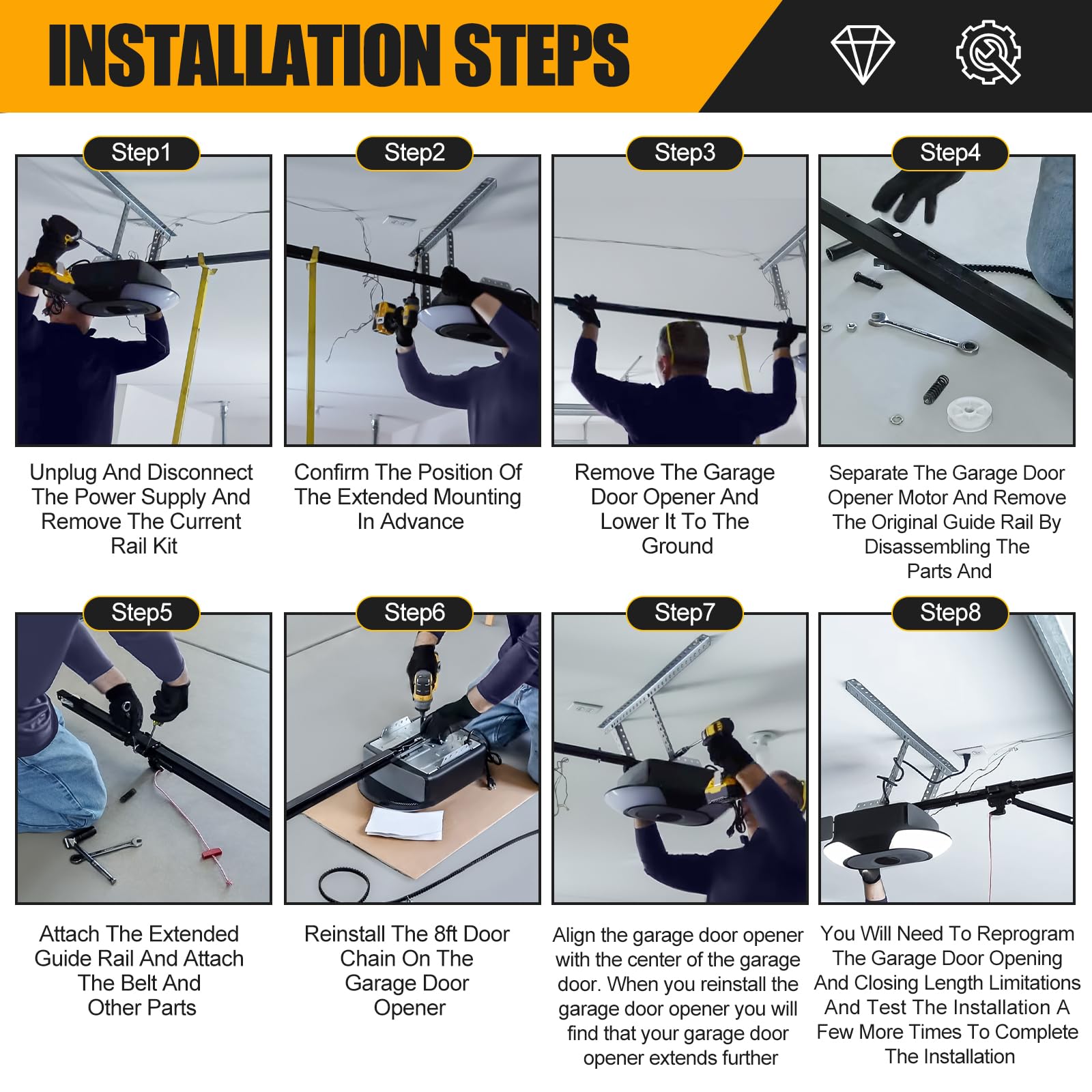 INSTALLATION STEPS

Step1

Unplug And Disconnect The Power Supply And Remove The Current Rail Kit

Step2

Confirm The Position Of The Extended Mounting In Advance

Step3

Remove The Garage Door Opener And Lower It To The Ground

Step4

Separate The Garage Door Opener Motor And Remove The Original Guide Rail By Disassembling The Parts And

Step5

Attach The Extended Guide Rail And Attach The Belt And Other Parts

Step6

Reinstall The 8ft Door Chain On The Garage Door Opener

Step7

Align the garage door opener with the center of the garage door. When you reinstall the garage door opener you will find that your garage door opener extends further

Step8

You Will Need To Reprogram The Garage Door Opening And Closing Length Limitations And Test The Installation A Few More Times To Complete The Installation