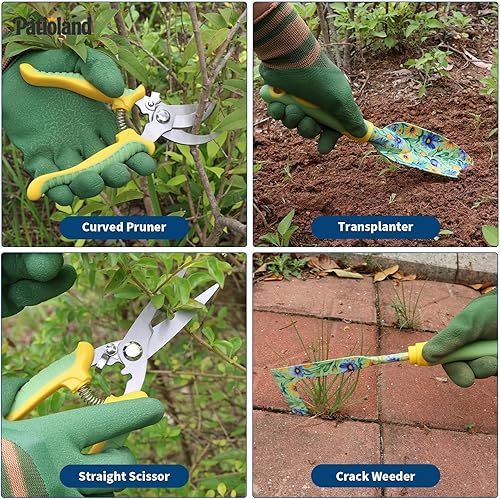 Patioland

Curved Pruner

Transplanter

Straight Scissor

Crack Weeder