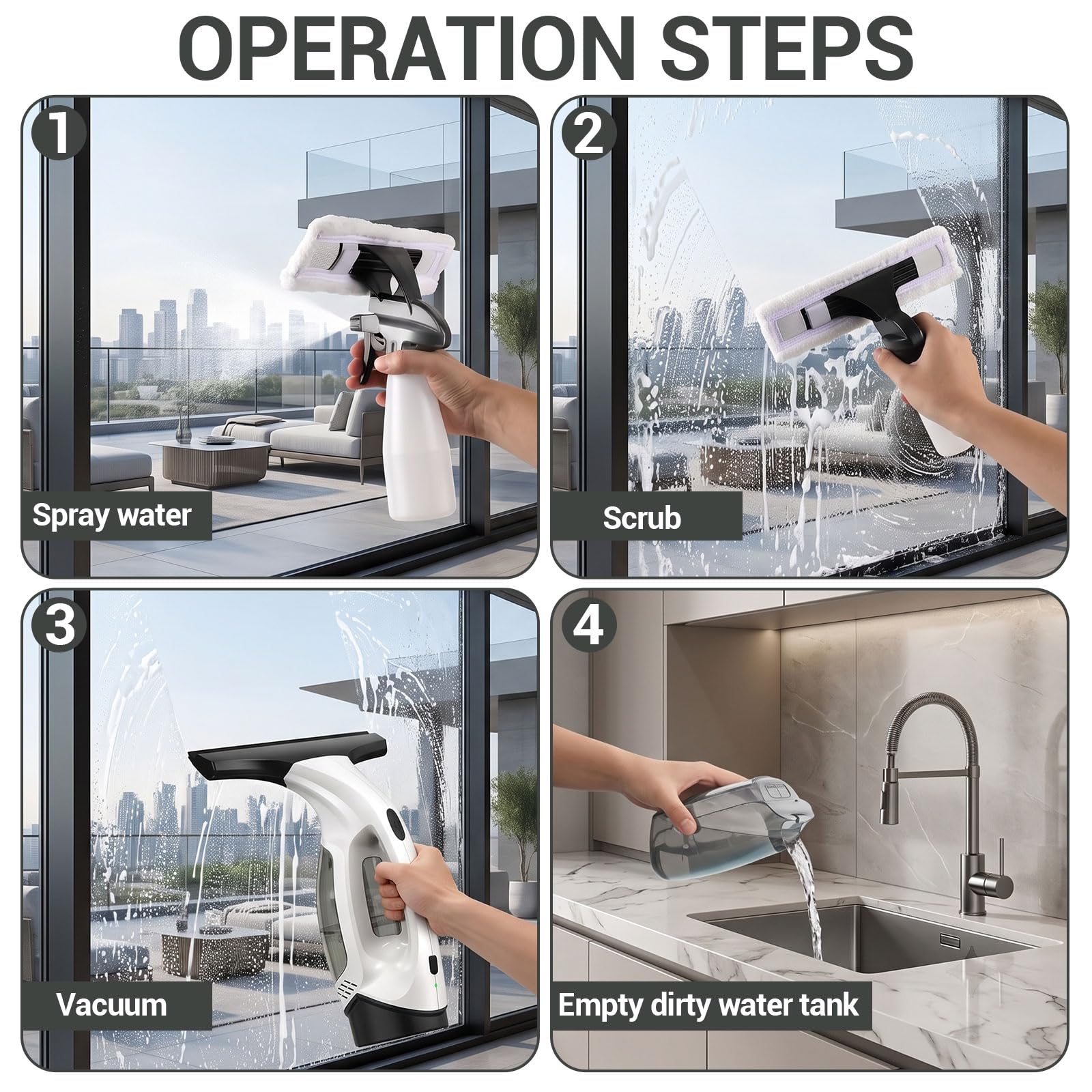 OPERATION STEPS

1

Spray water

2

Scrub

3

Vacuum

4

Empty dirty water tank