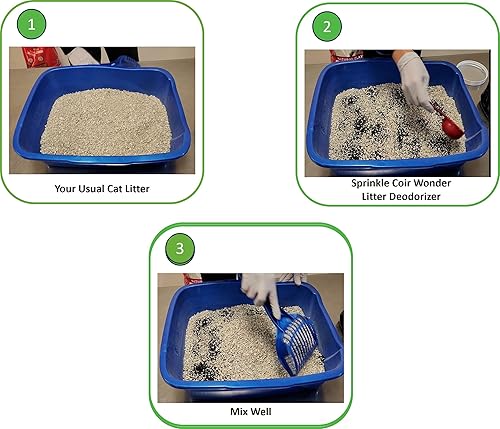 1

Your Usual Cat Litter

2

Sprinkle Coir Wonder Litter Deodorizer

3

Mix Well