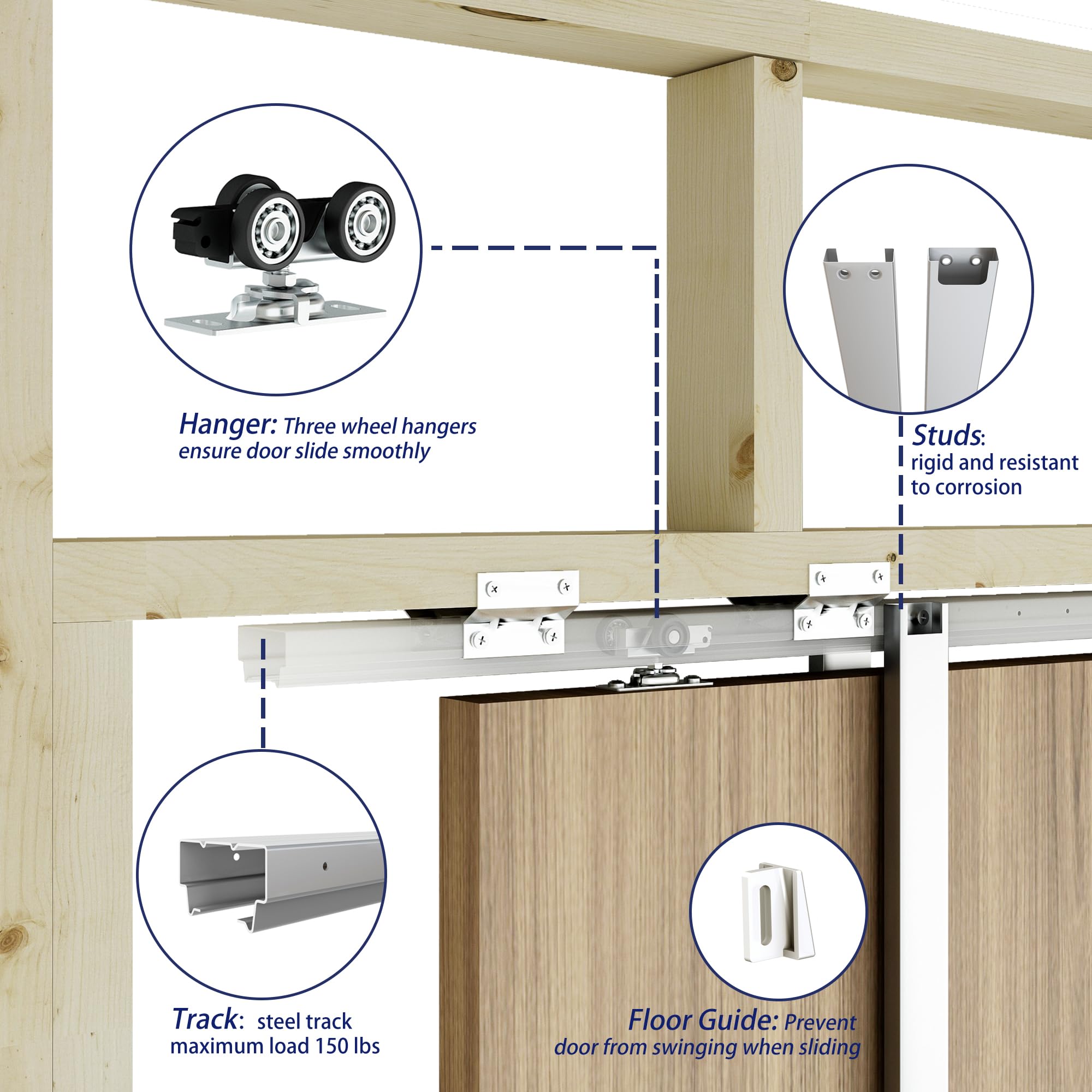 Hanger: Three wheel hangers ensure door slide smoothly

Studs: rigid and resistant to corrosion

Track: steel track maximum load 150 lbs

Floor Guide: Prevent door from swinging when sliding