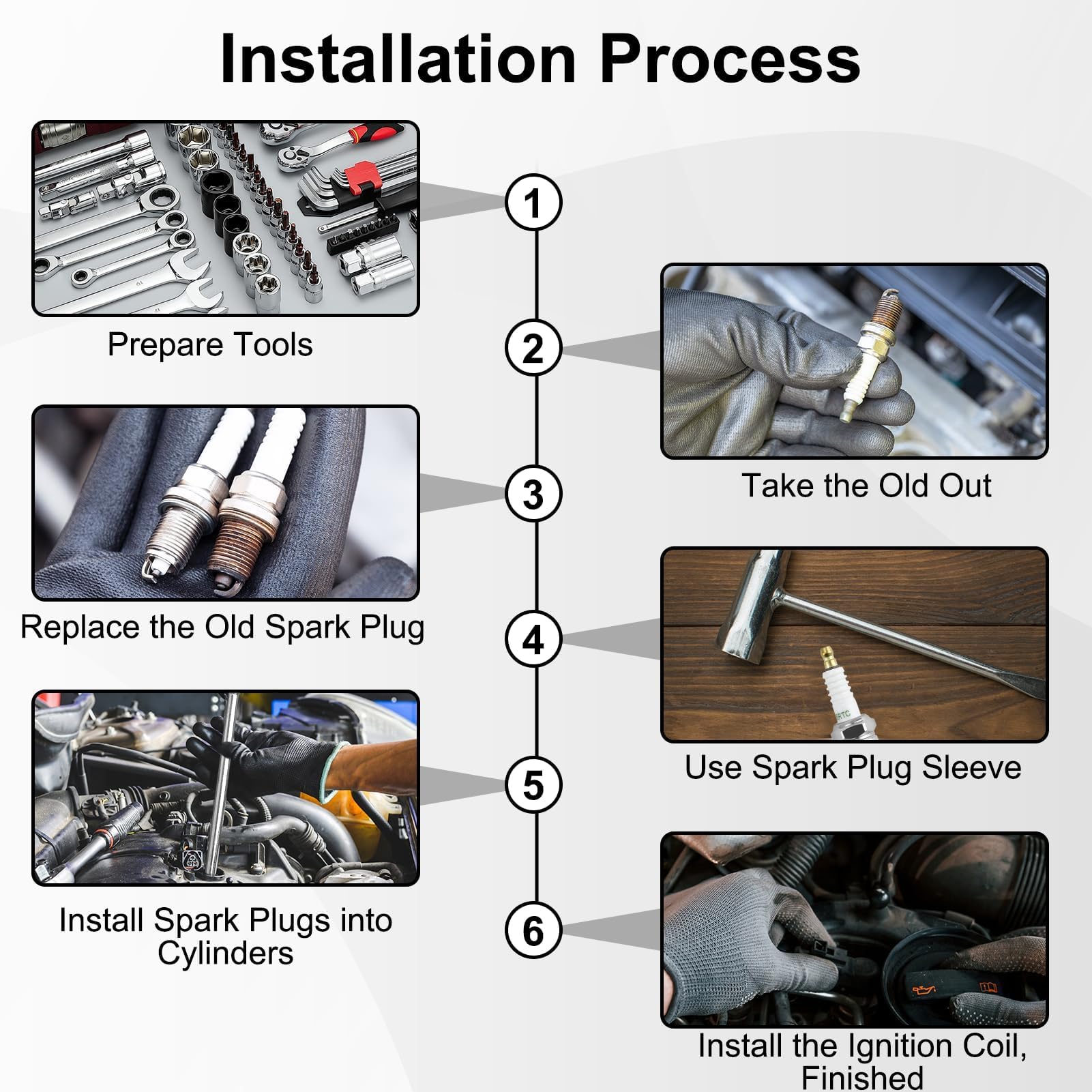 Installation Process

1

Prepare Tools

2

Take the Old Out

3

Replace the Old Spark Plug

4

Use Spark Plug Sleeve

5

Install Spark Plugs into Cylinders

6

Install the Ignition Coil, Finished