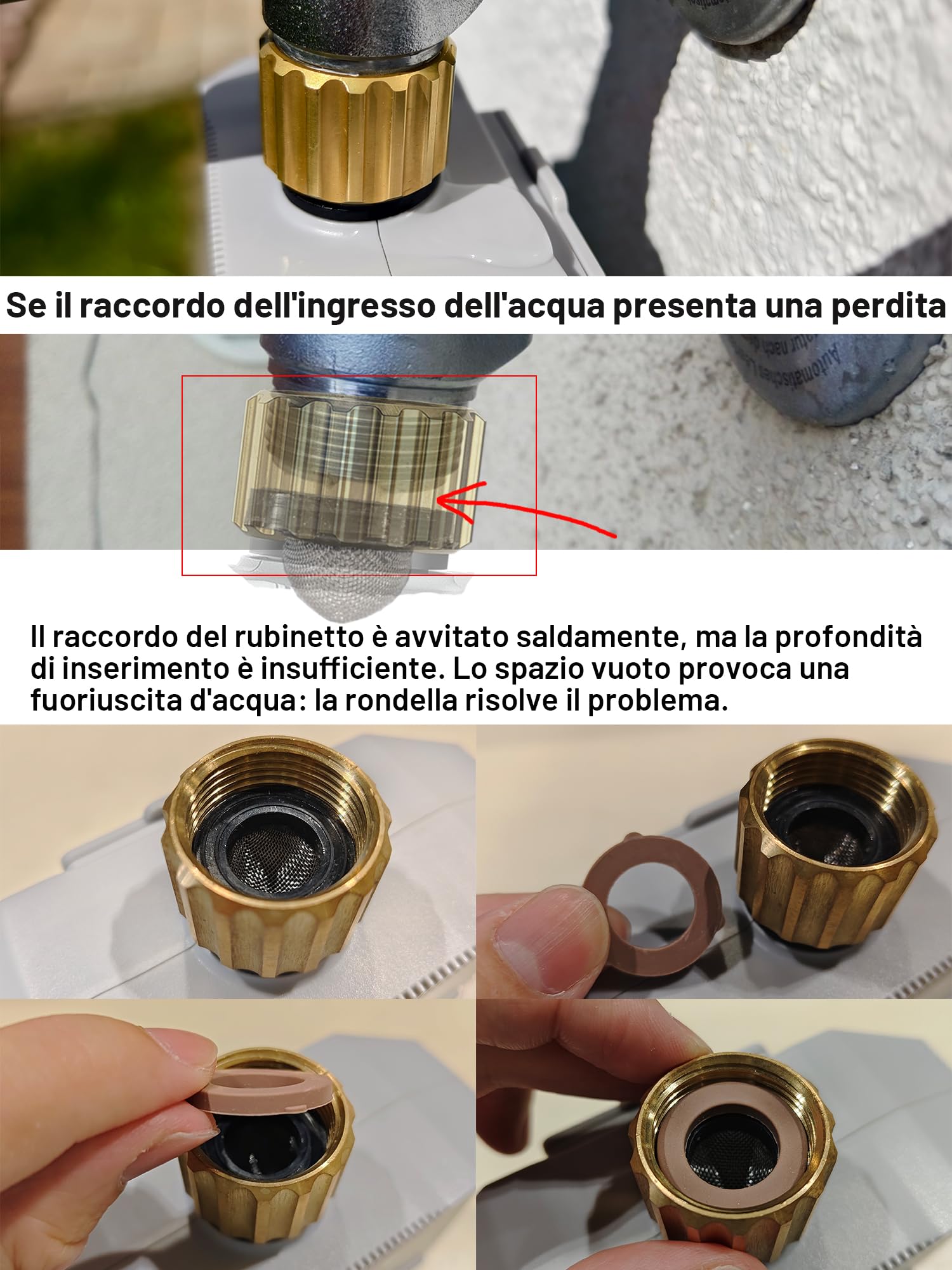 Se il raccordo dell'ingresso dell'acqua presenta una perdita

Il raccordo del rubinetto è avvitato saldamente, ma la profondità di inserimento è insufficiente. Lo spazio vuoto provoca una fuoriuscita d'acqua: la rondella risolve il problema.