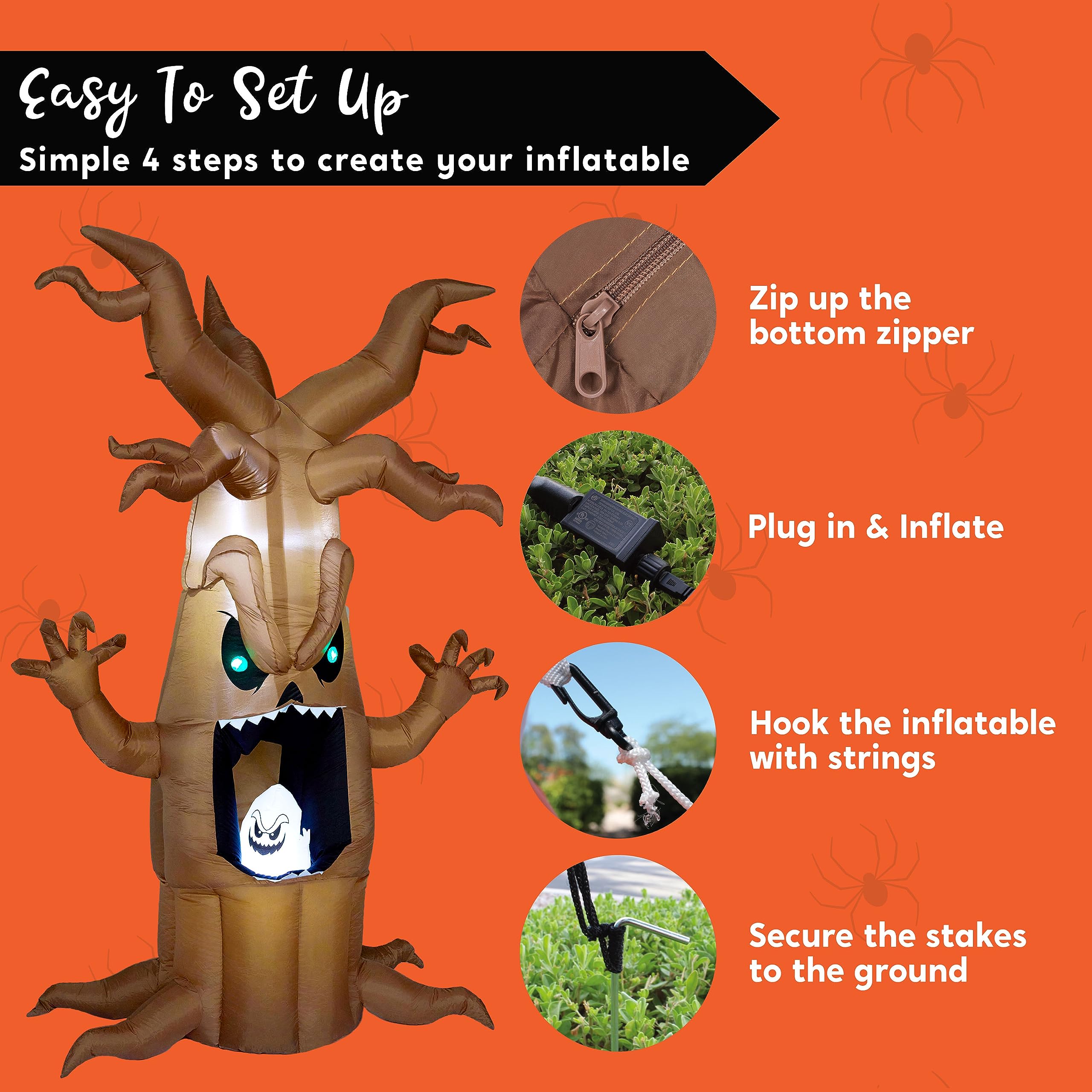 Easy To Set Up
Simple 4 steps to create your inflatable

Zip up the bottom zipper

Plug in & Inflate

Hook the inflatable with strings

Secure the stakes to the ground