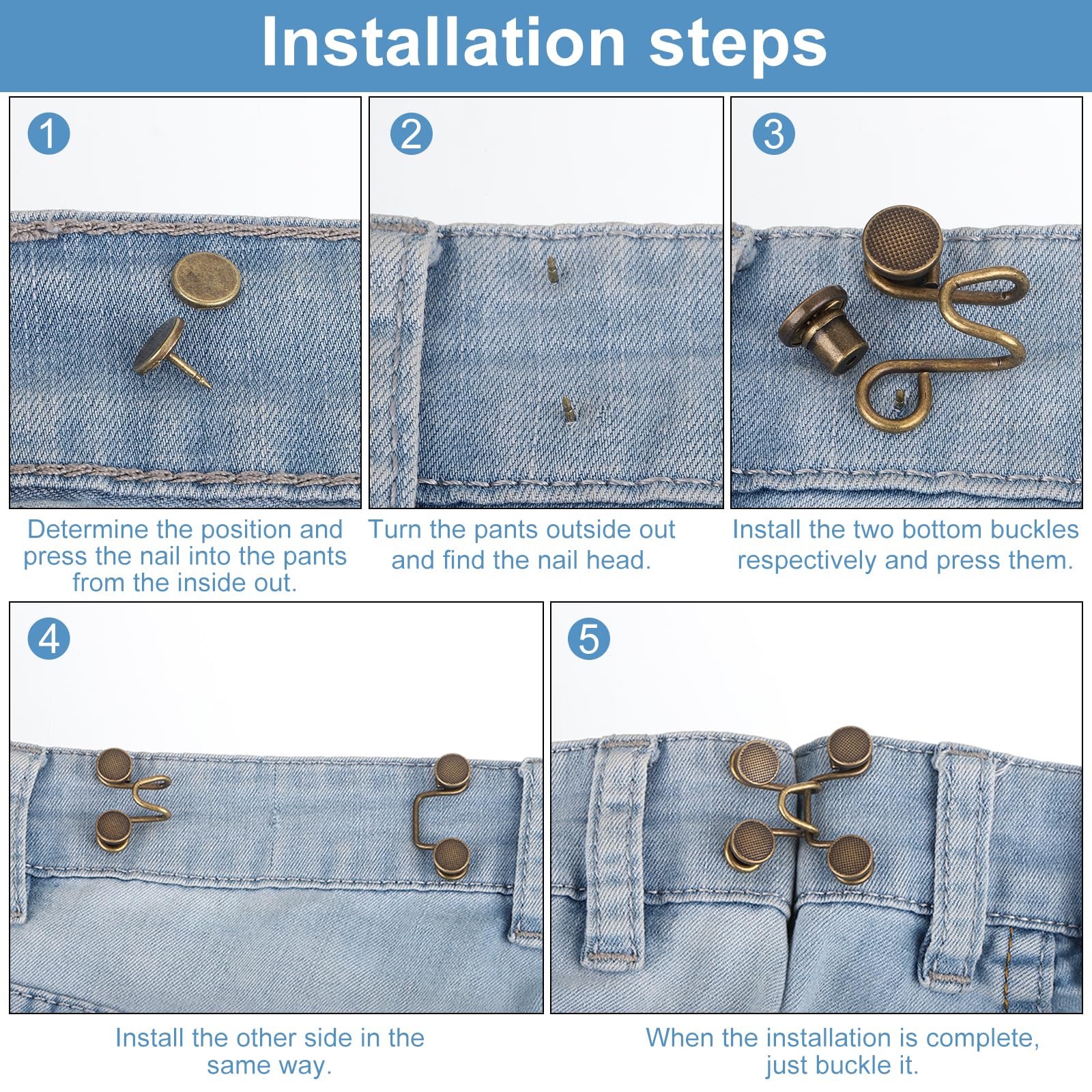 Installation steps

1

Determine the position and press the nail into the pants from the inside out.

2

Turn the pants outside out and find the nail head.

3

Install the two bottom buckles respectively and press them.

4

Install the other side in the same way.

5

When the installation is complete, just buckle it.