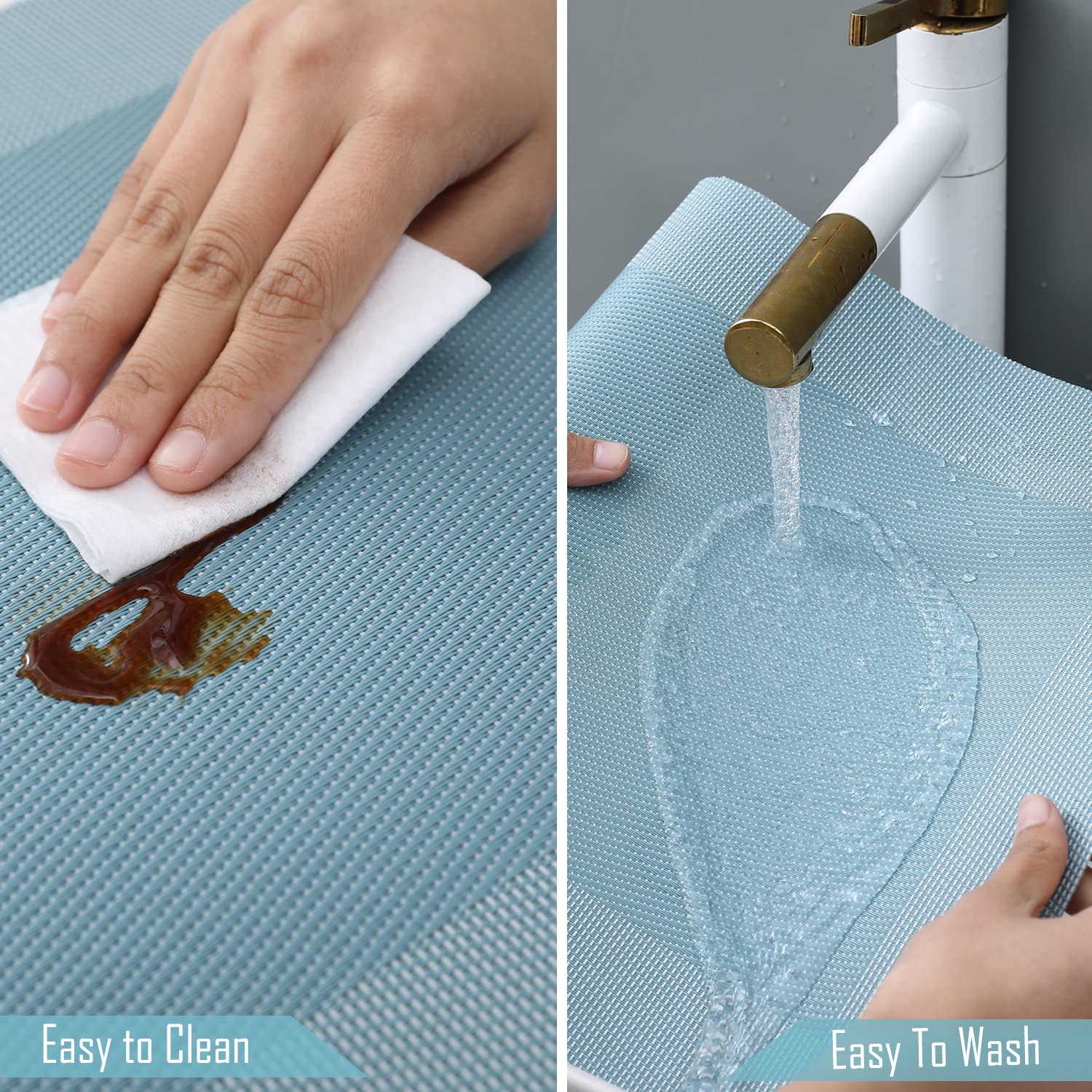 Easy to Clean

Easy To Wash