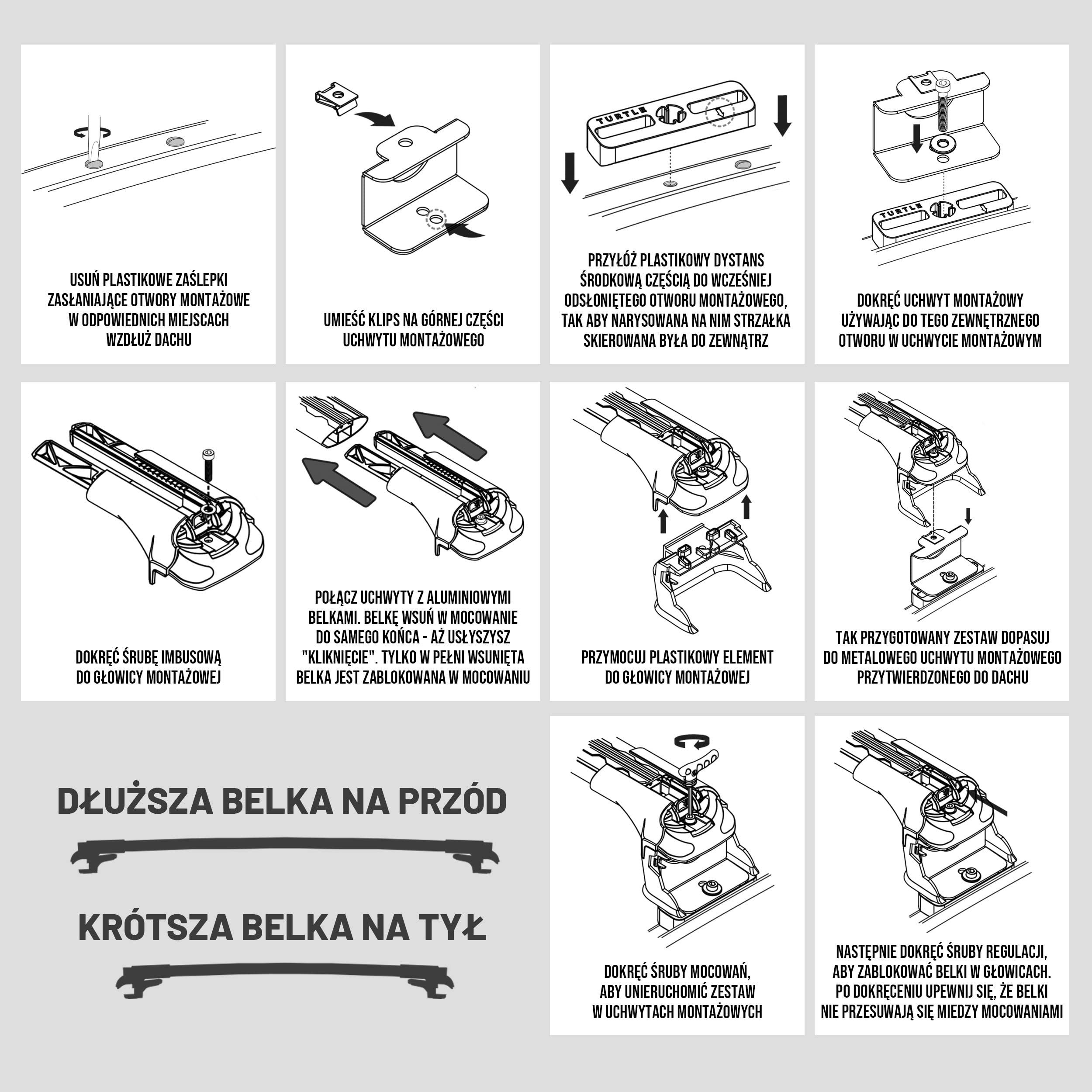 USUŃ PLASTIKOWE ZAŚLEPKI ZASŁANIAJĄCE OTWORY MONTAŻOWE W ODPOWIEDNICH MIEJSCACH WZDŁUŻ DACHU

UMIEŚĆ KLIPS NA GÓRNEJ CZĘŚCI UCHWYTU MONTAŻOWEGO

TURTLE

PRZYŁÓŻ PLASTIKOWY DYSTANS ŚRODKOWĄ CZĘŚCIĄ DO WCZEŚNIEJ ODSŁONIĘTEGO OTWORU MONTAŻOWEGO, TAK ABY NARYSOWANA NA NIM STRZAŁKA SKIEROWANA BYŁA DO ZEWNĄTRZ

TURTLE

DOKRĘĆ UCHWYT MONTAŻOWY UŻYWAJĄC DO TEGO ZEWNĘTRZNEGO OTWORU W UCHWYCIE MONTAŻOWYM

DOKRĘĆ ŚRUBĘ IMBUSOWĄ DO GŁOWICY MONTAŻOWEJ

POŁĄCZ UCHWYTY Z ALUMINIOWYMI BELKAMI. BELKĘ WSUŃ W MOCOWANIE DO SAMEGO KOŃCA - AŻ USŁYSZYSZ "KLIKNIĘCIE". TYLKO W PEŁNI WSUNIĘTA BELKA JEST ZABLOKOWANA W MOCOWANIU

PRZYMOCUJ PLASTIKOWY ELEMENT DO GŁOWICY MONTAŻOWEJ

TAK PRZYGOTOWANY ZESTAW DOPASUJ DO METALOWEGO UCHWYTU MONTAŻOWEGO PRZYTWIERDZONEGO DO DACHU

DŁUŻSZA BELKA NA PRZÓD

KRÓTSZA BELKA NA TYŁ

DOKRĘĆ ŚRUBY MOCOWAŃ, ABY UNIERUCHOMIĆ ZESTAW W UCHWYTACH MONTAŻOWYCH

NASTĘPNIE DOKRĘĆ ŚRUBY REGULACJI, ABY ZABLOKOWAĆ BELKI W GŁOWICACH. PO DOKRĘCENIU UPEWNIJ SIĘ, ŻE BELKI NIE PRZESUWAJĄ SIĘ MIEDZY MOCOWANIAMI