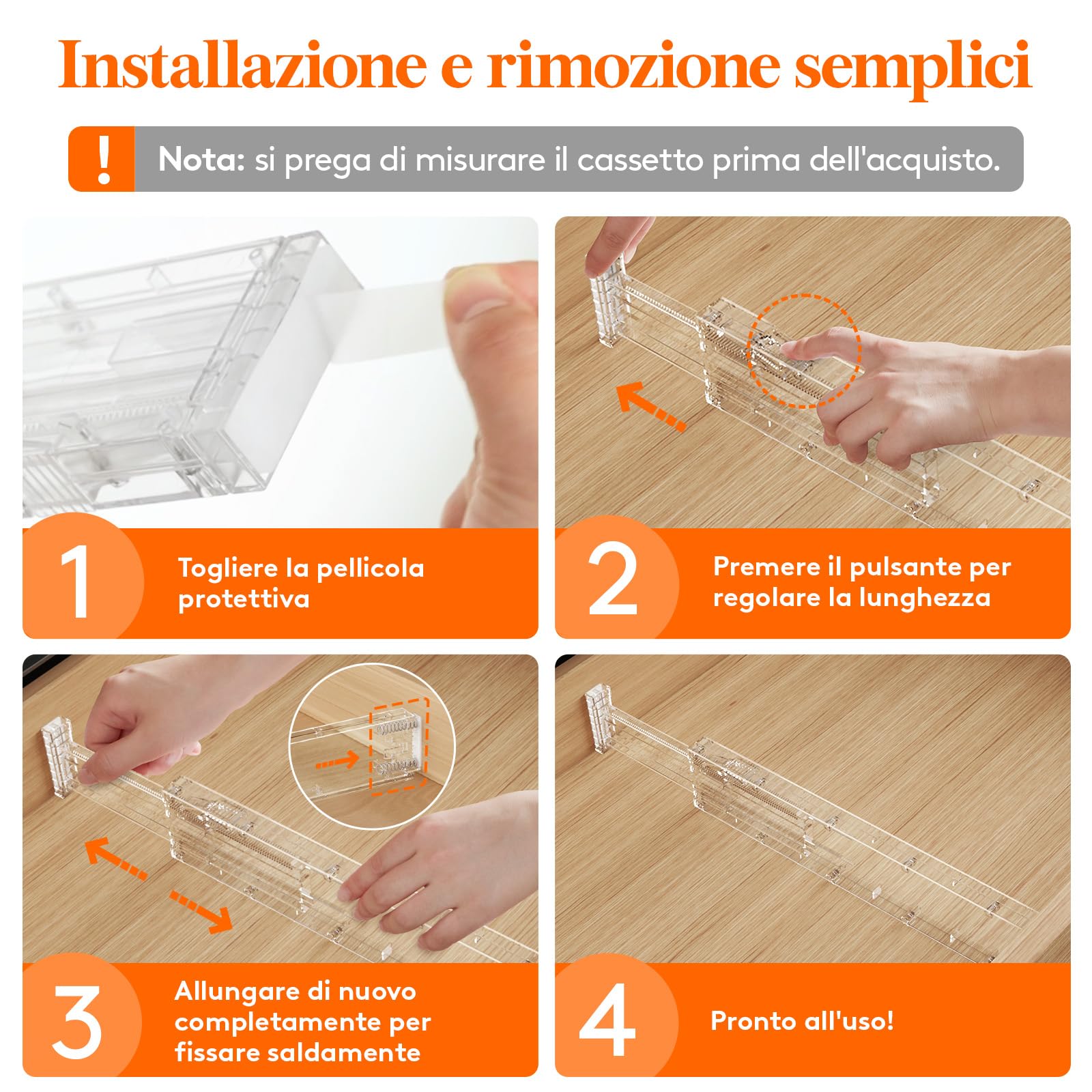 Installazione e rimozione semplici

!

Nota: si prega di misurare il cassetto prima dell'acquisto.

1

Togliere la pellicola protettiva

2

Premere il pulsante per regolare la lunghezza

3

Allungare di nuovo completamente per fissare saldamente

4

Pronto all'uso!