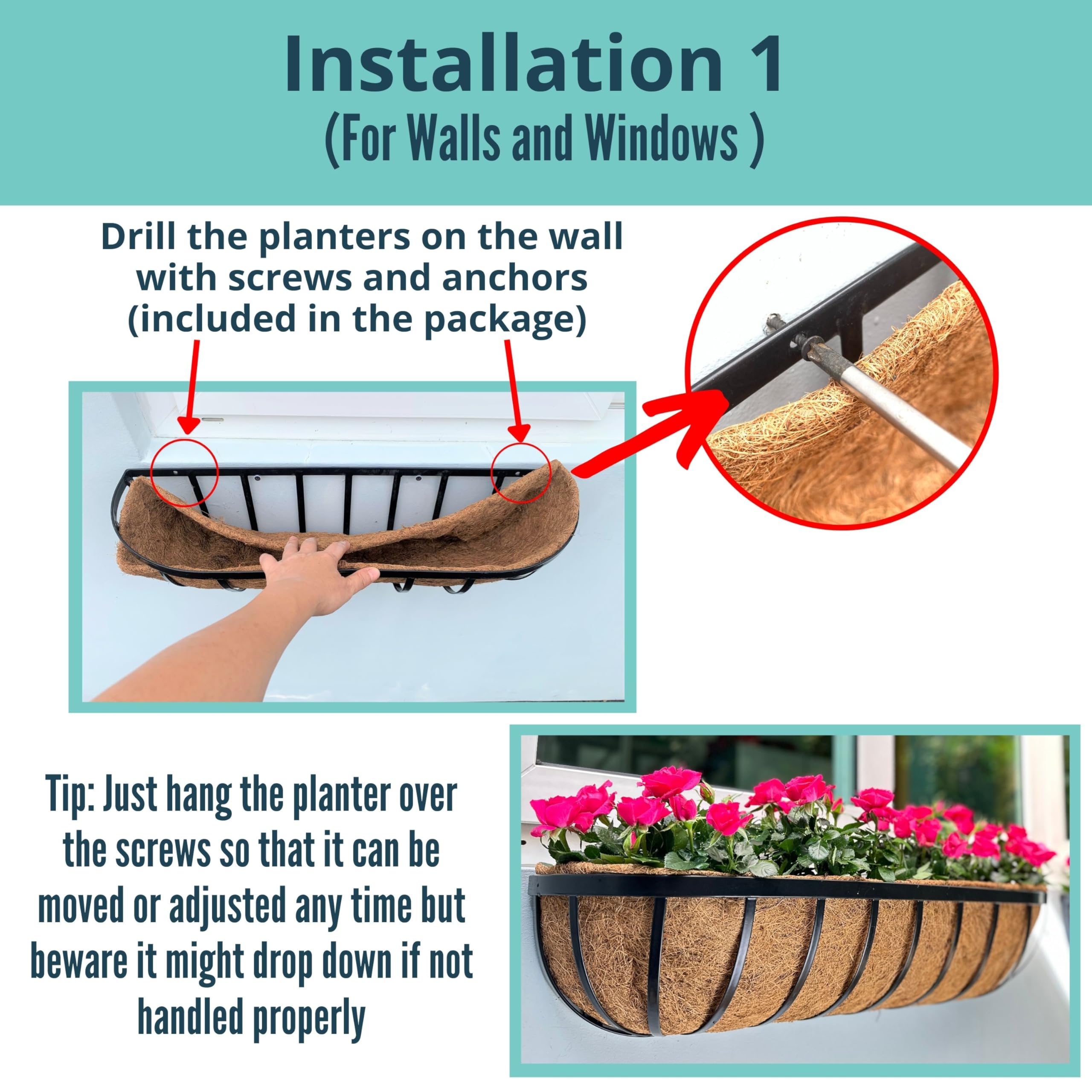 Installation 1
(For Walls and Windows )

Drill the planters on the wall with screws and anchors (included in the package)

Tip: Just hang the planter over the screws so that it can be moved or adjusted any time but beware it might drop down if not handled properly