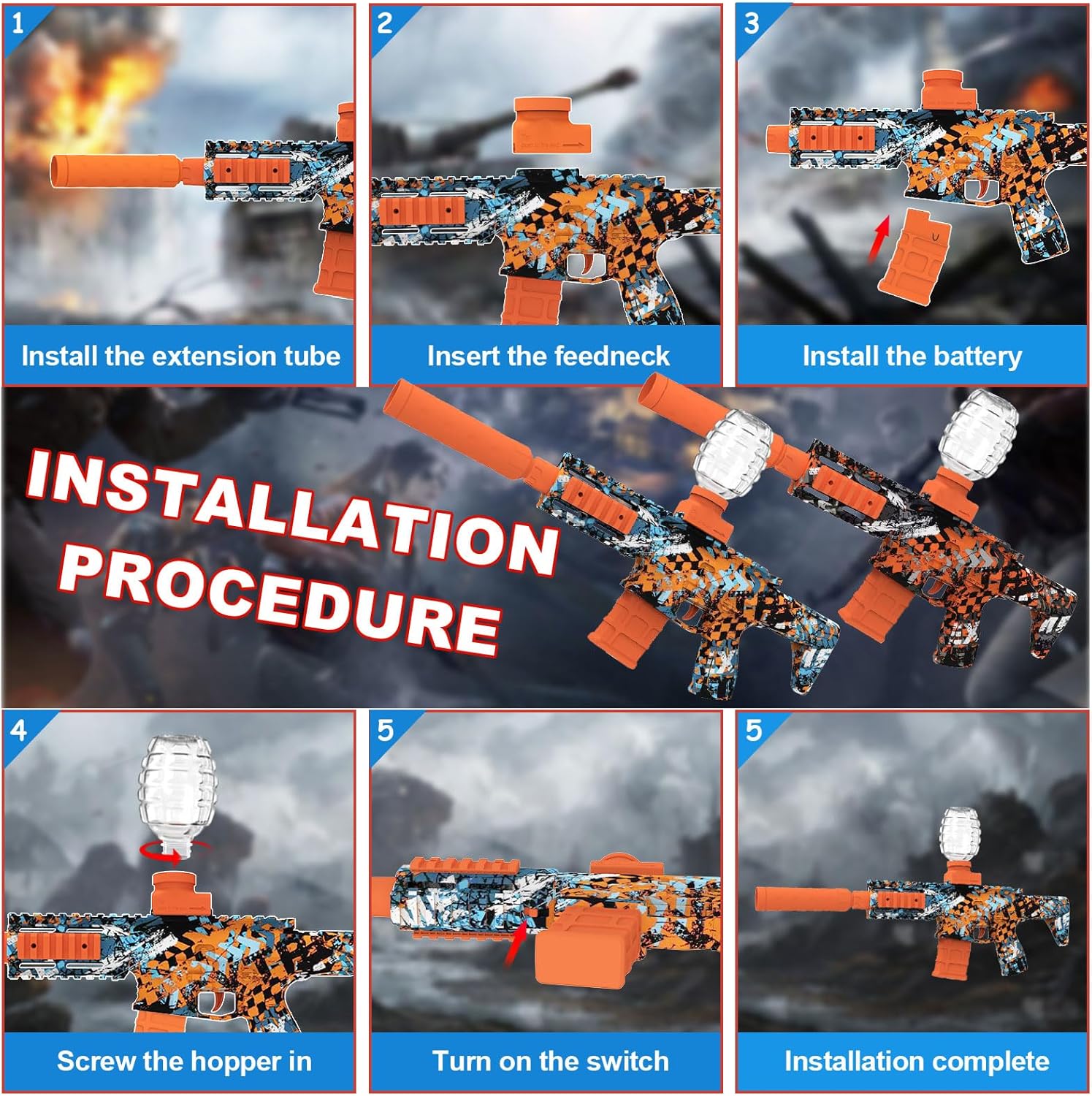 1
Install the extension tube

2
Insert the feedneck

3
Install the battery

INSTALLATION PROCEDURE

4
Screw the hopper in

5
Turn on the switch

5
Installation complete