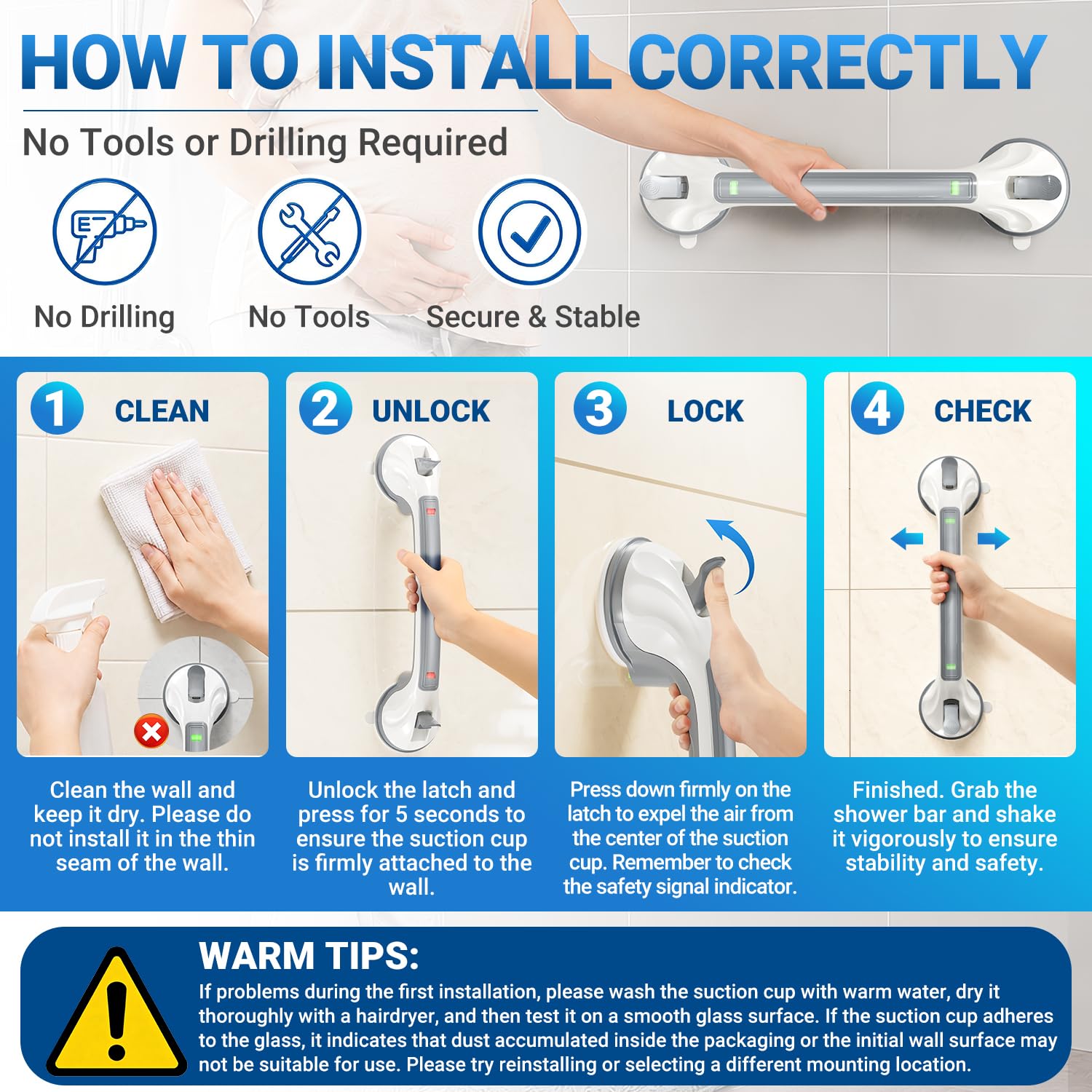 HOW TO INSTALL CORRECTLY

No Tools or Drilling Required

No Drilling

No Tools

Secure & Stable

1 CLEAN

2 UNLOCK

3 LOCK

4 CHECK

Clean the wall and keep it dry. Please do not install it in the thin seam of the wall.

Unlock the latch and press for 5 seconds to ensure the suction cup is firmly attached to the wall.

Press down firmly on the latch to expel the air from the center of the suction cup. Remember to check the safety signal indicator.

Finished. Grab the shower bar and shake it vigorously to ensure stability and safety.

WARM TIPS:

If problems during the first installation, please wash the suction cup with warm water, dry it thoroughly with a hairdryer, and then test it on a smooth glass surface. If the suction cup adheres to the glass, it indicates that dust accumulated inside the packaging or the initial wall surface may not be suitable for use. Please try reinstalling or selecting a different mounting location.