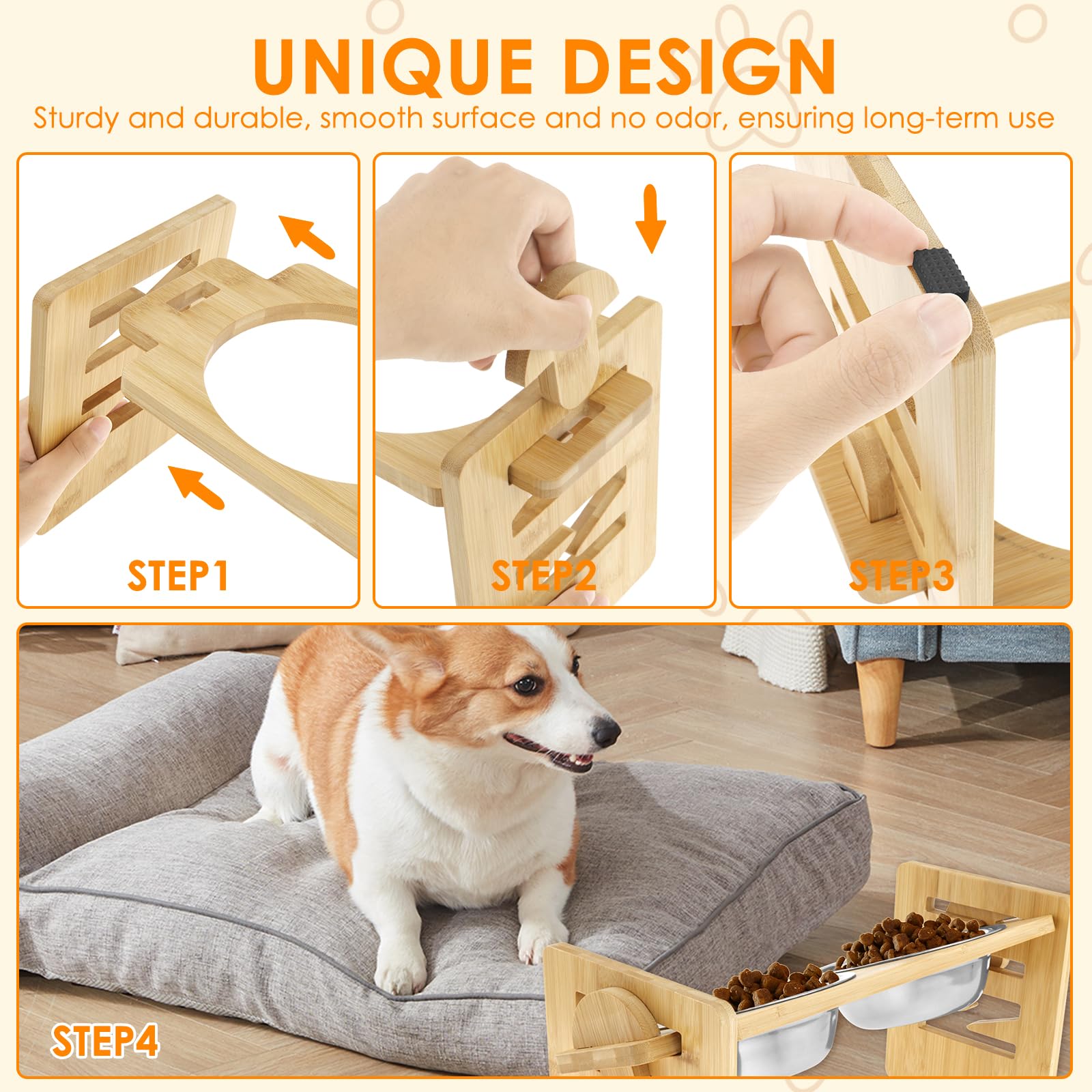 UNIQUE DESIGN

Sturdy and durable, smooth surface and no odor, ensuring long-term use

STEP1

STEP2

STEP3

STEP4