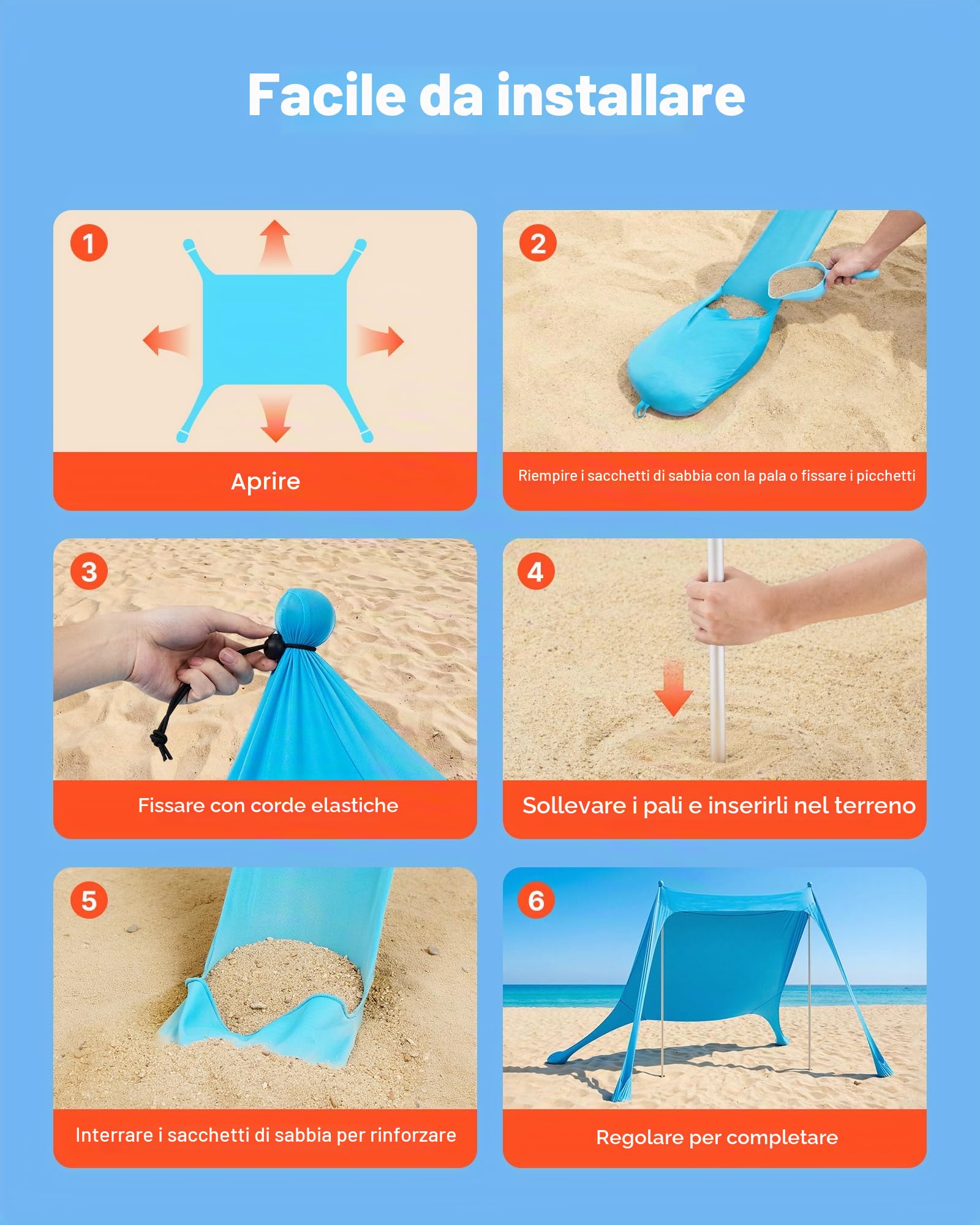 Facile da installare

1
Aprire

2
Riempire i sacchetti di sabbia con la pala o fissare i picchetti

3
Fissare con corde elastiche

4
Sollevare i pali e inserirli nel terreno

5
Interrare i sacchetti di sabbia per rinforzare

6
Regolare per completare