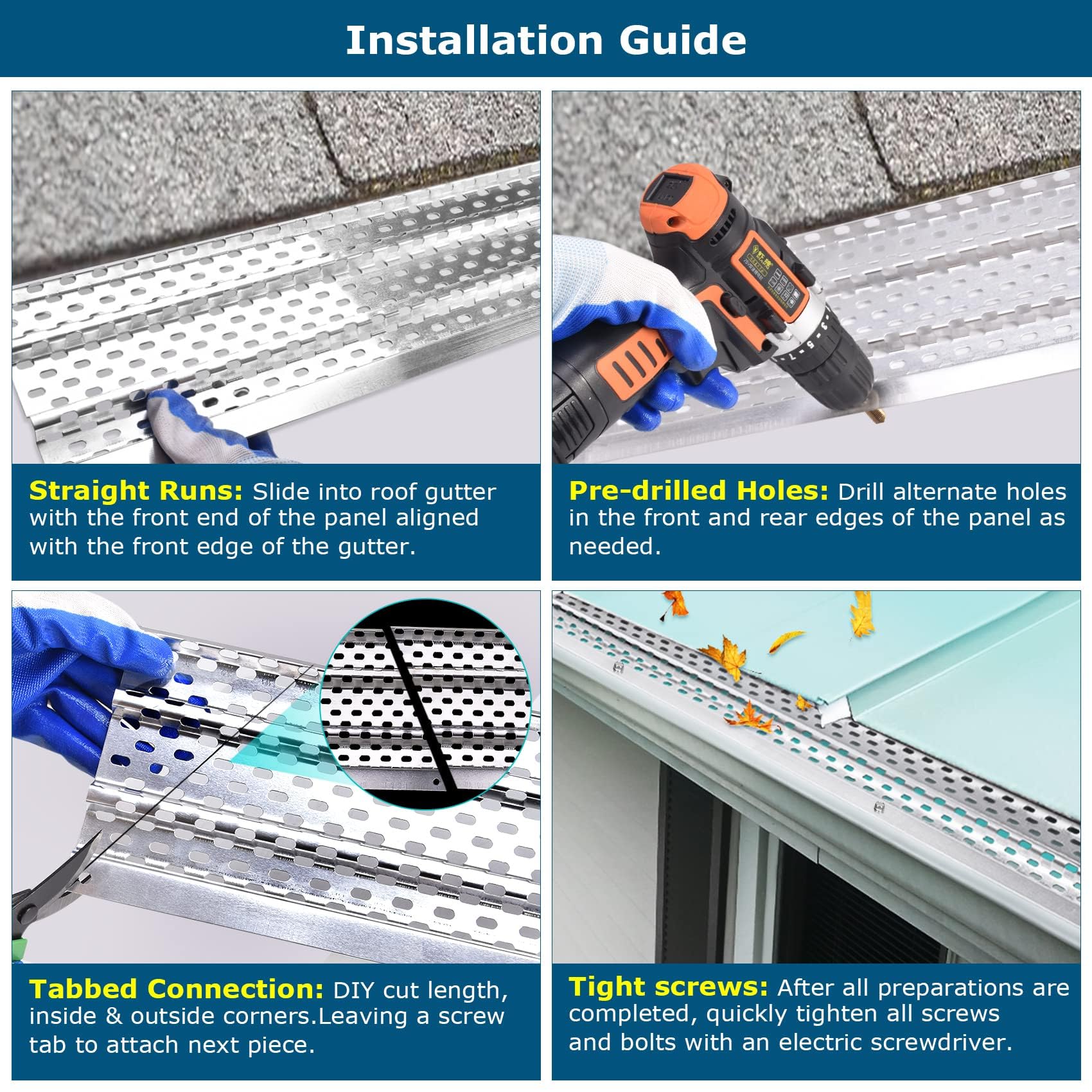 Installation Guide

Straight Runs: Slide into roof gutter with the front end of the panel aligned with the front edge of the gutter.

Pre-drilled Holes: Drill alternate holes in the front and rear edges of the panel as needed.

Tabbed Connection: DIY cut length, inside & outside corners.Leaving a screw tab to attach next piece.

Tight screws: After all preparations are completed, quickly tighten all screws and bolts with an electric screwdriver.