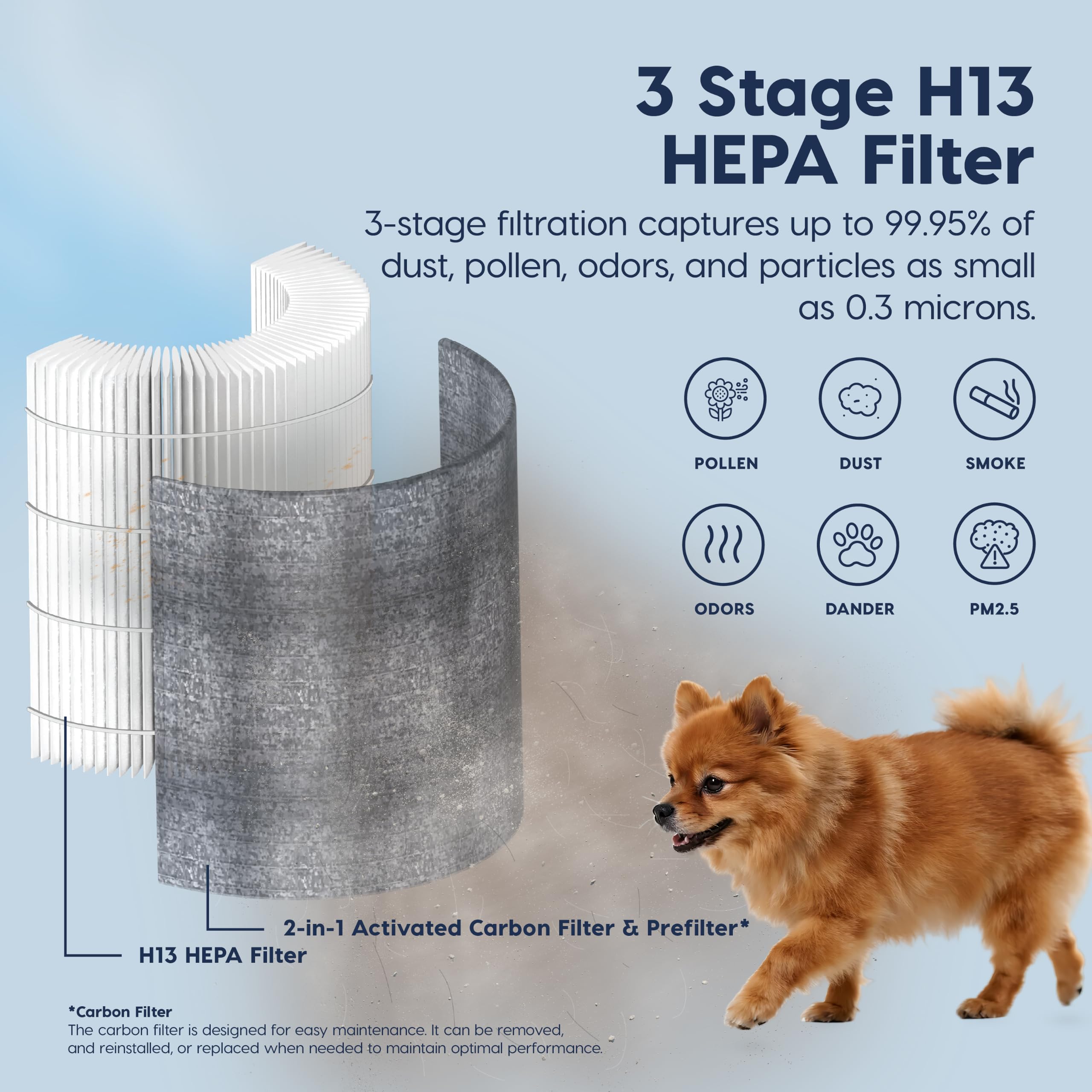 3 Stage H13 HEPA Filter

3-stage filtration captures up to 99.95% of dust, pollen, odors, and particles as small as 0.3 microns.

POLLEN
DUST
SMOKE
ODORS
DANDER
PM2.5

2-in-1 Activated Carbon Filter & Prefilter*

H13 HEPA Filter

*Carbon Filter
The carbon filter is designed for easy maintenance. It can be removed, and reinstalled, or replaced when needed to maintain optimal performance.