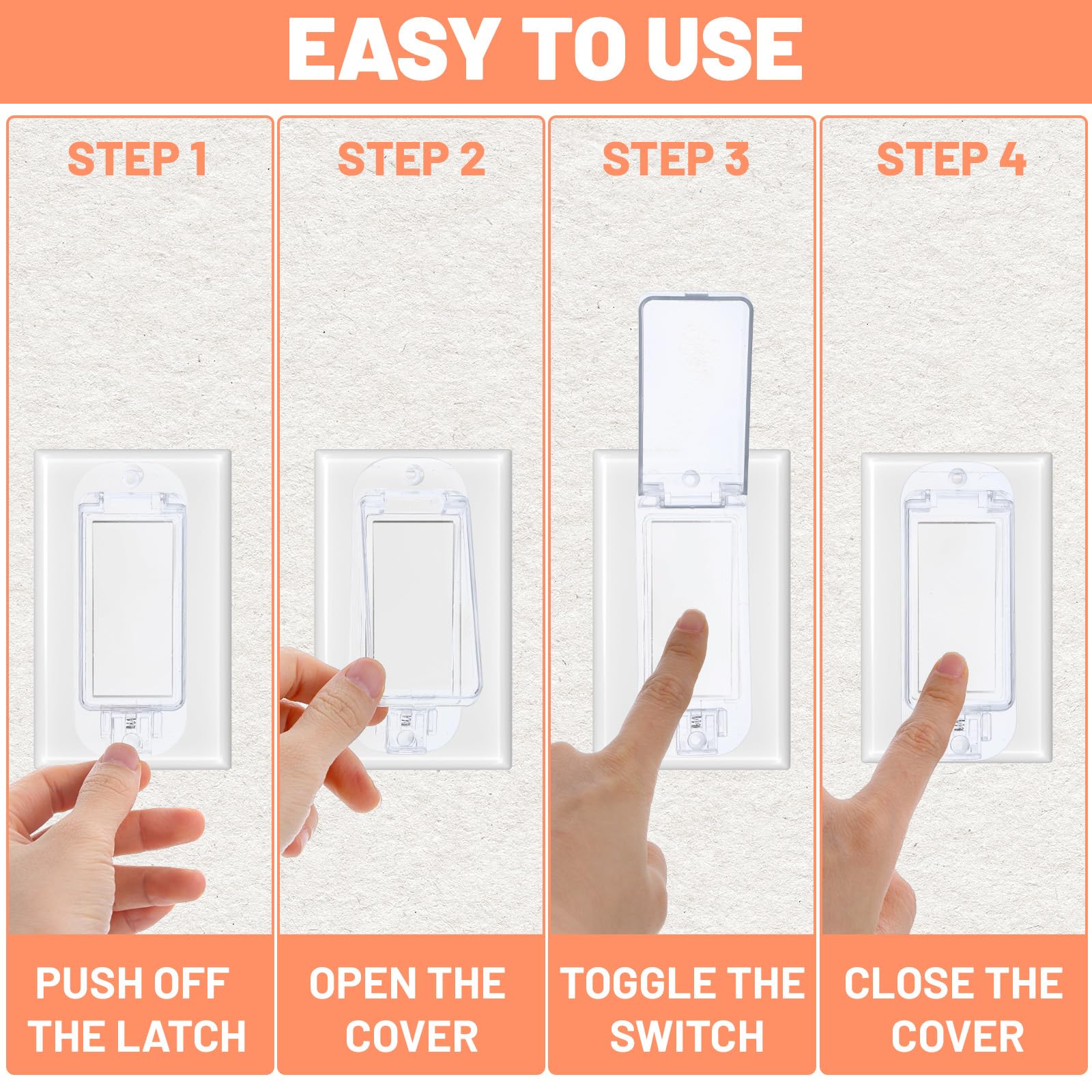 EASY TO USE

STEP 1

PUSH OFF THE LATCH

STEP 2

OPEN THE COVER

STEP 3

TOGGLE THE SWITCH

STEP 4

CLOSE THE COVER